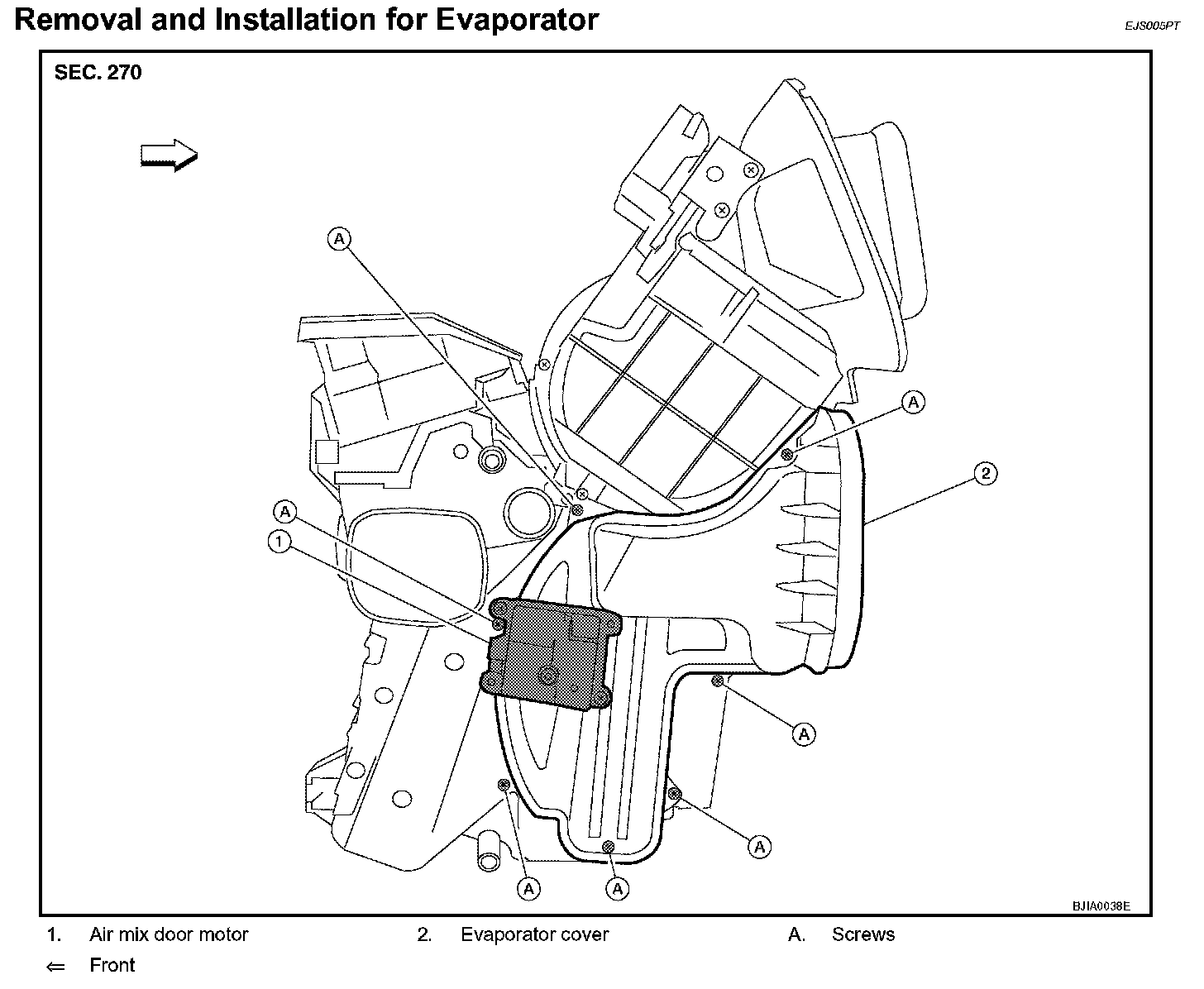 Removal and Installation for Evaporator

EJS005PT

SEC. 270

A

A

2

A

1

A

A

A

A

BJIA0038E

1. Air mix door motor
2. Evaporator cover
A. Screws
⇐ Front