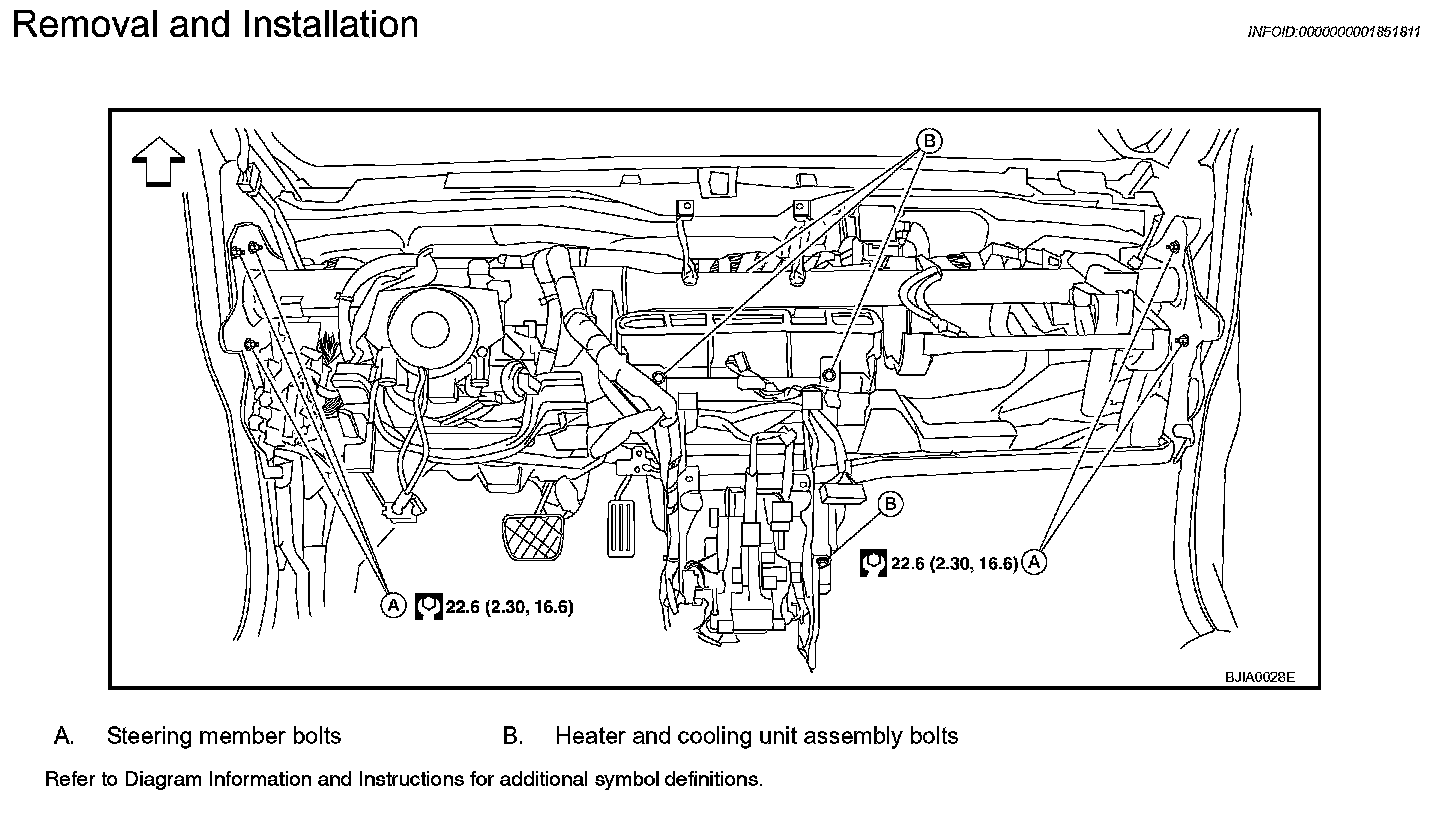 Removal and Installation

INFOID:0000000001851811

B

B

22.6 (2.30, 16.6) A

A 22.6 (2.30, 16.6)

BJIA0028E

A. Steering member bolts B. Heater and cooling unit assembly bolts

Refer to Diagram Information and Instructions for additional symbol definitions.