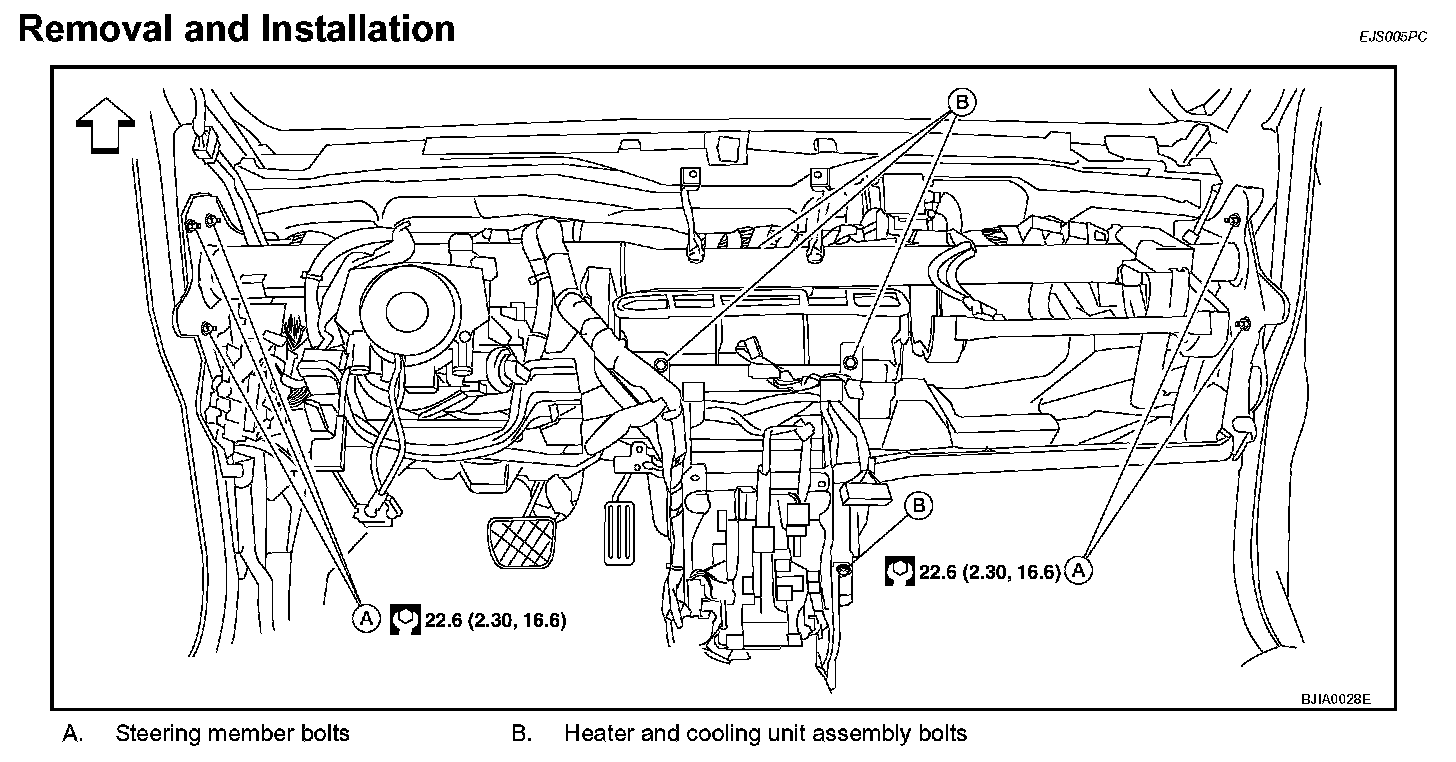 Removal and Installation

EJS005PC

B

B

22.6 (2.30, 16.6) A

A 22.6 (2.30, 16.6)

BJIA0028E

A. Steering member bolts

B. Heater and cooling unit assembly bolts