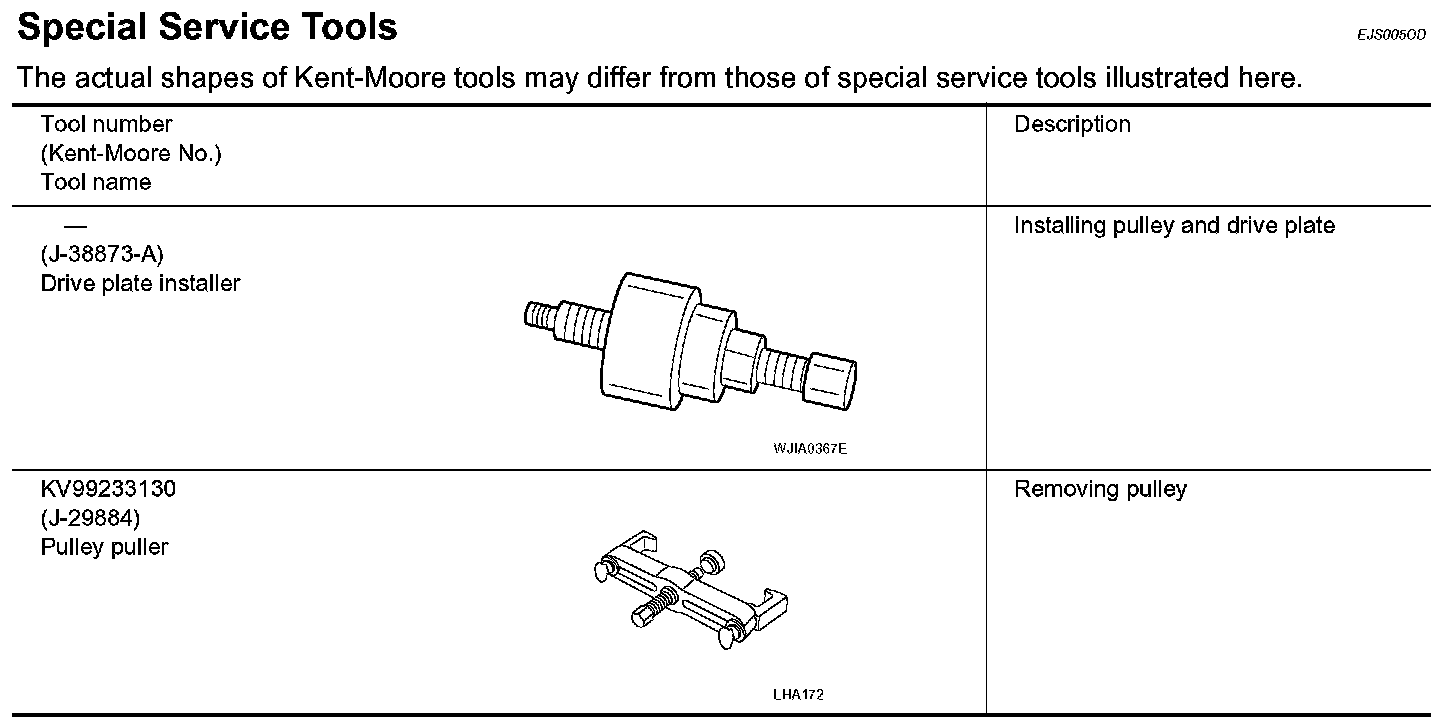 Special Service Tools

EJS005OD

The actual shapes of Kent-Moore tools may differ from those of special service tools illustrated here.

| Tool number (Kent-Moore No.) Tool name | Description |
|---|---|
| — (J-38873-A) Drive plate installer WJIA0367E | Installing pulley and drive plate |
| KV99233130 (J-29884) Pulley puller LHA172 | Removing pulley |