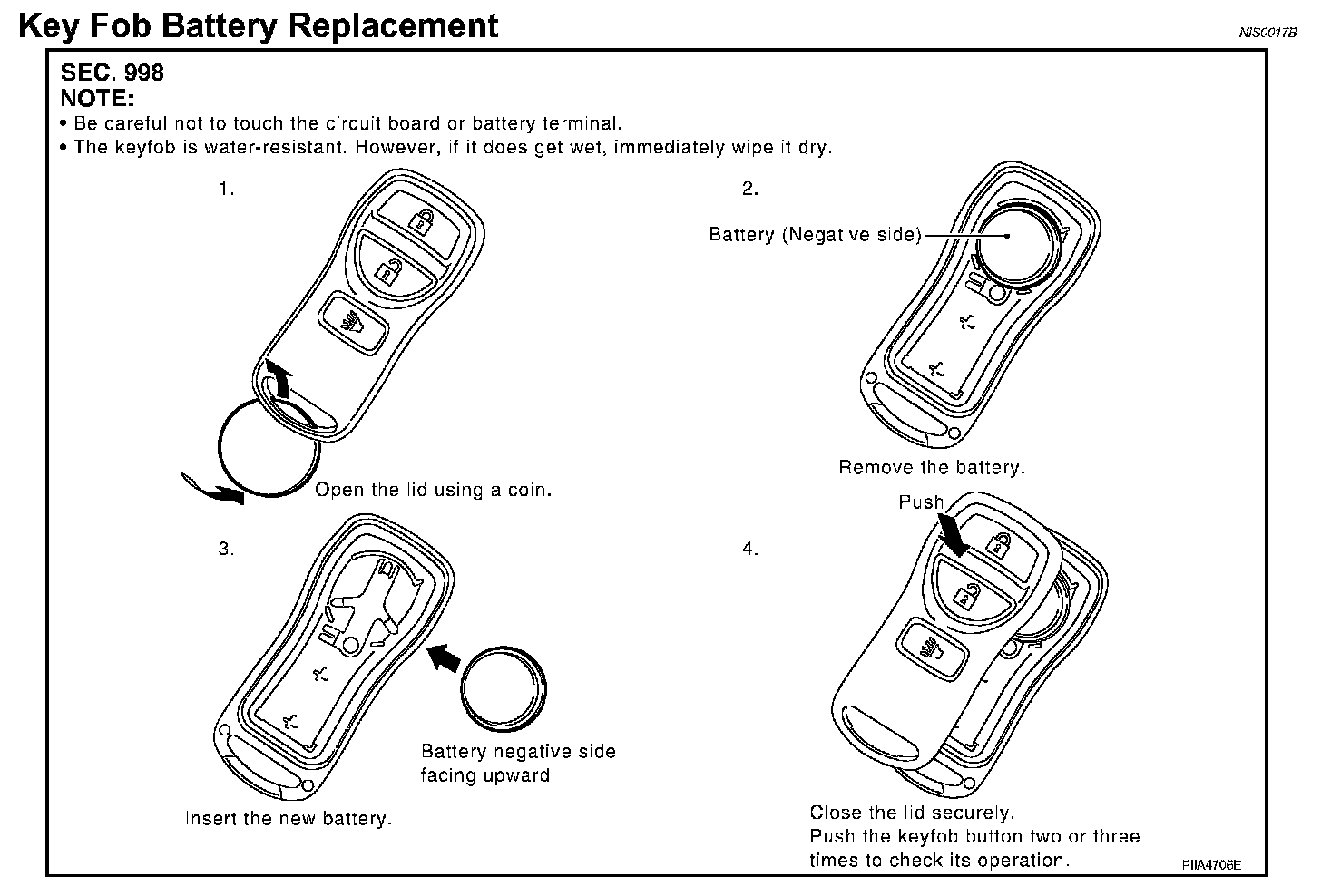 Key Fob Battery Replacement

NIS0017B

SEC. 998
NOTE:
• Be careful not to touch the circuit board or battery terminal.
• The keyfob is water-resistant. However, if it does get wet, immediately wipe it dry.

1.

Open the lid using a coin.

2.

Battery (Negative side)

Remove the battery.

3.

Battery negative side facing upward

Insert the new battery.

4.

Push

Close the lid securely.
Push the keyfob button two or three times to check its operation.

PIIA4706E