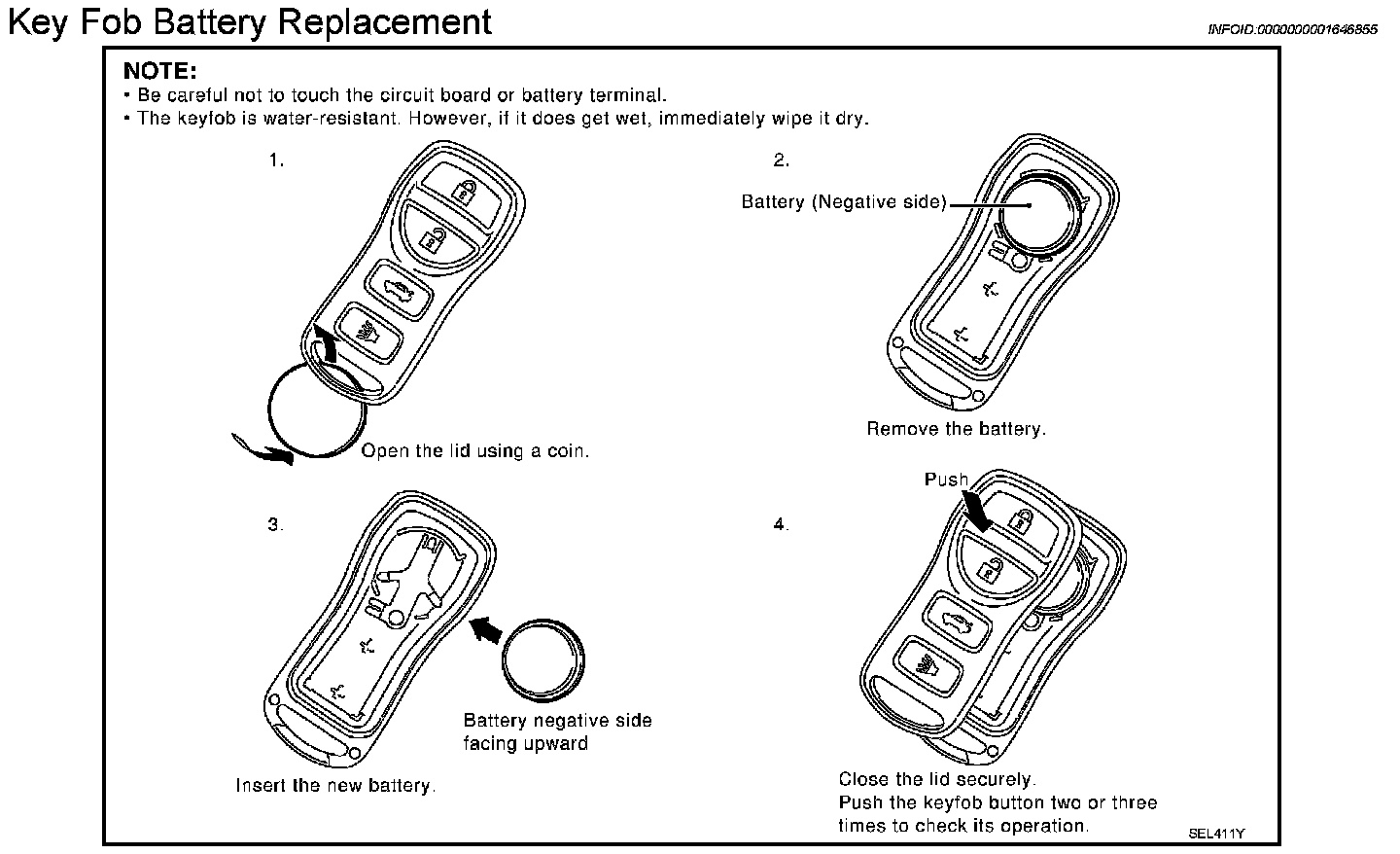 Key Fob Battery Replacement

INFOID:0000000001646855

NOTE:
• Be careful not to touch the circuit board or battery terminal.
• The keyfob is water-resistant. However, if it does get wet, immediately wipe it dry.

1.

Open the lid using a coin.

2.

Battery (Negative side)

Remove the battery.

3.

Battery negative side facing upward

Insert the new battery.

4.

Push

Close the lid securely.
Push the keyfob button two or three times to check its operation.

SEL411Y