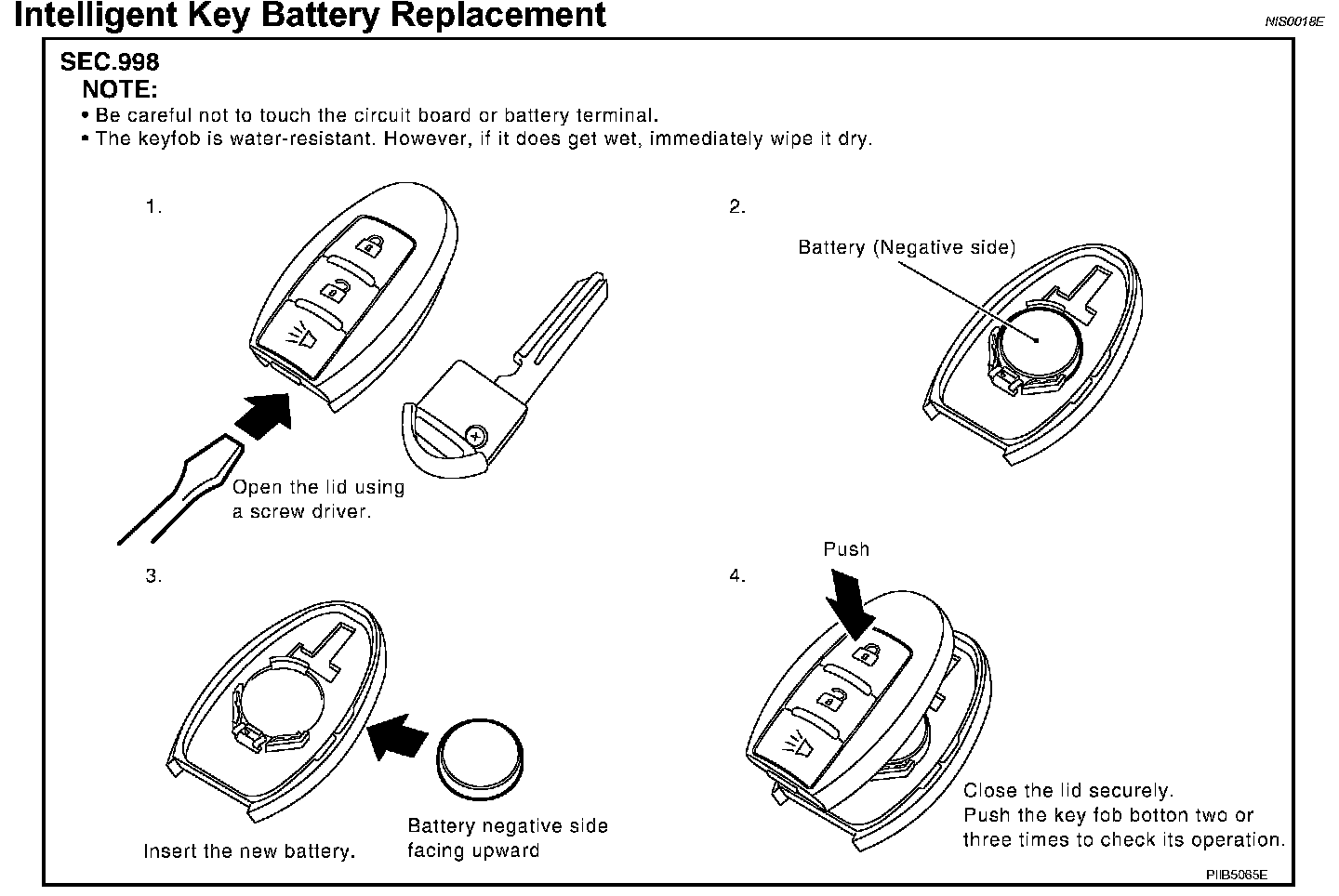 Intelligent Key Battery Replacement

NIS0018E

SEC.998

NOTE:

• Be careful not to touch the circuit board or battery terminal.

• The keyfob is water-resistant. However, if it does get wet, immediately wipe it dry.

1.

Open the lid using a screw driver.

2.

Battery (Negative side)

3.

Insert the new battery.

Battery negative side facing upward

4.

Push

Close the lid securely.
Push the key fob botton two or three times to check its operation.

PIIB5065E