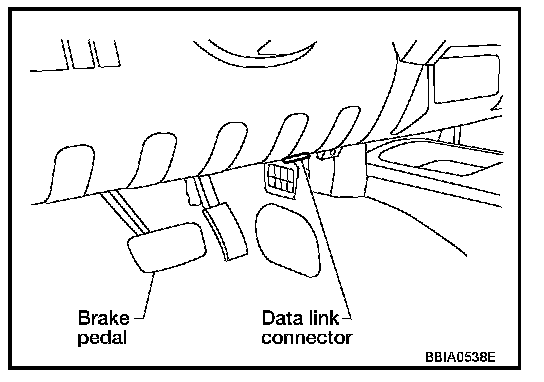 Brake pedal

Data link connector

BBIA0538E