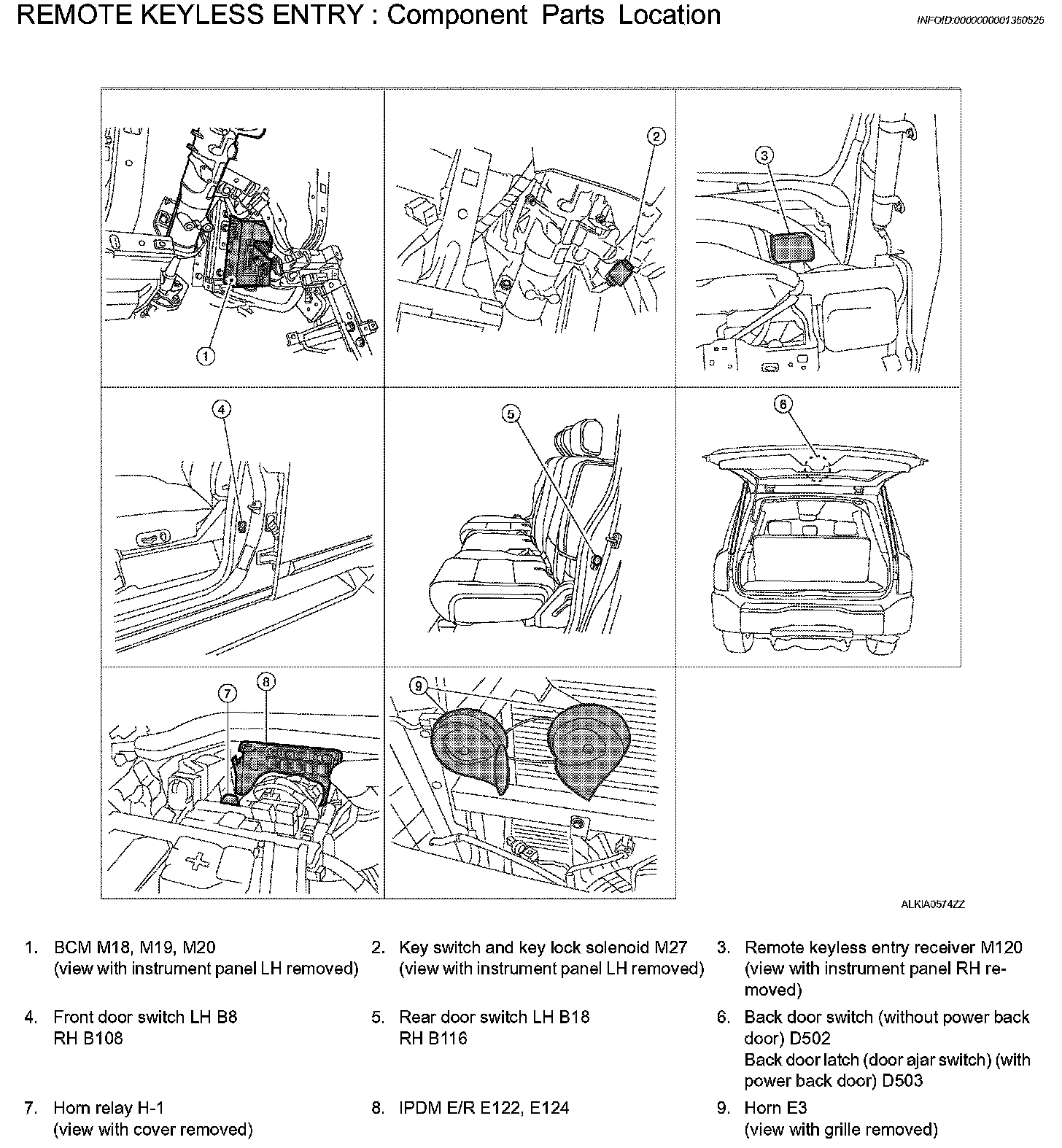 REMOTE KEYLESS ENTRY : Component Parts Location

INFOID:0000000001350525

1
2
3
4
5
6
7
8
9

ALKIA0574ZZ

1. BCM M18, M19, M20 (view with instrument panel LH removed)

2. Key switch and key lock solenoid M27 (view with instrument panel LH removed)

3. Remote keyless entry receiver M120 (view with instrument panel RH removed)

4. Front door switch LH B8 RH B108

5. Rear door switch LH B18 RH B116

6. Back door switch (without power back door) D502
Back door latch (door ajar switch) (with power back door) D503

7. Horn relay H-1 (view with cover removed)

8. IPDM E/R E122, E124

9. Horn E3 (view with grille removed)