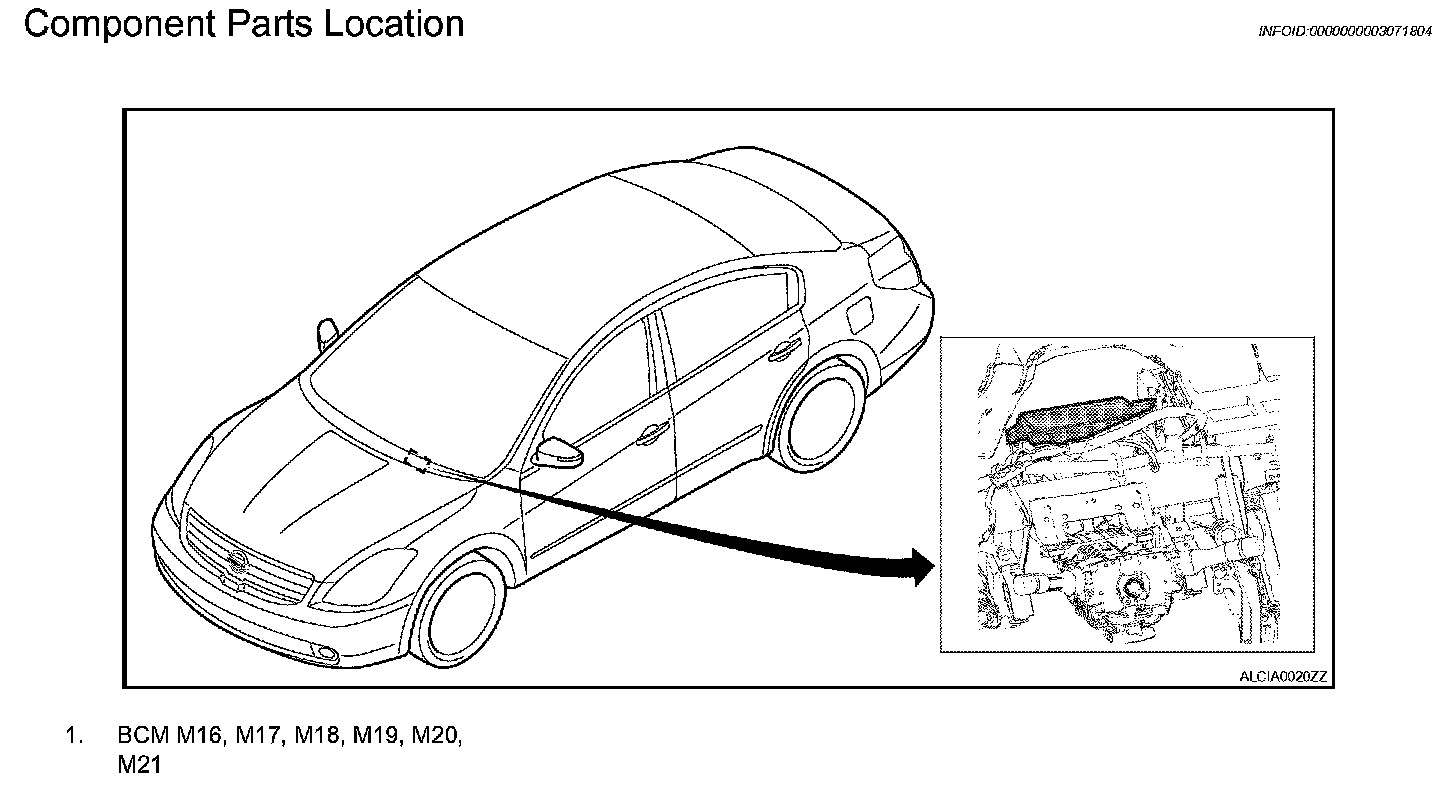 Component Parts Location

INFOID:0000000003071804

ALCIA0020ZZ

1. BCM M16, M17, M18, M19, M20, M21