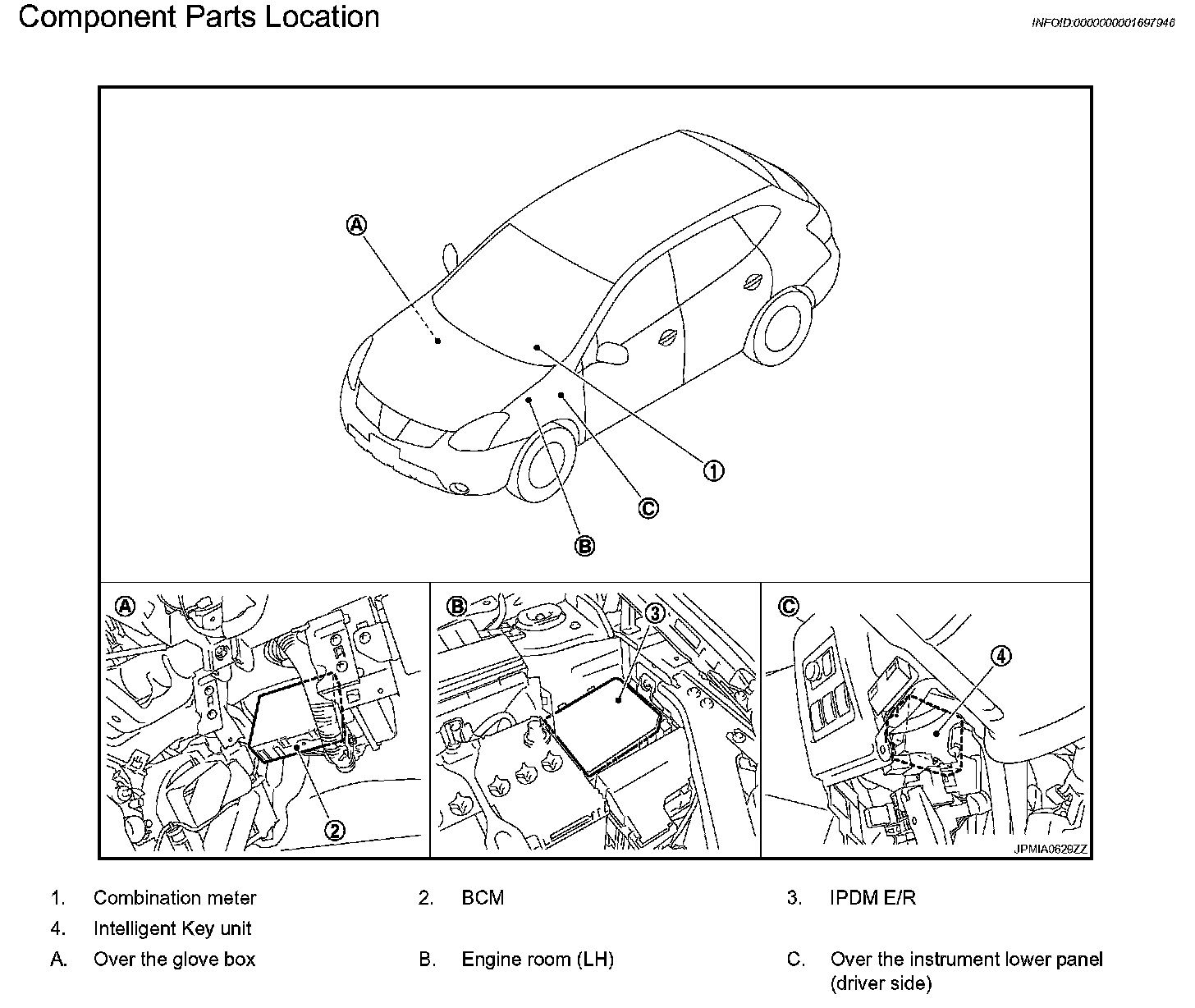 Component Parts Location

INFOID:0000000001697946

A
1
C
B

A
2

B
3

C
4

JPMIA0629ZZ

1. Combination meter
2. BCM
3. IPDM E/R
4. Intelligent Key unit
A. Over the glove box
B. Engine room (LH)
C. Over the instrument lower panel (driver side)