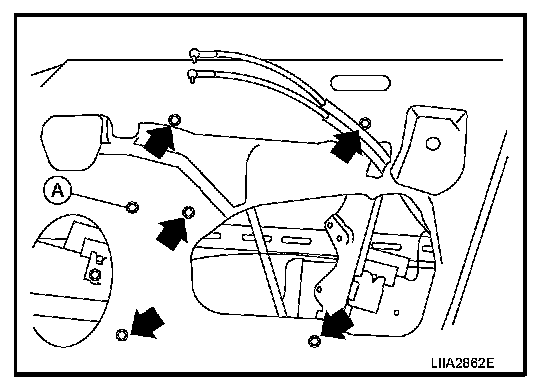 A

LIIA2862E