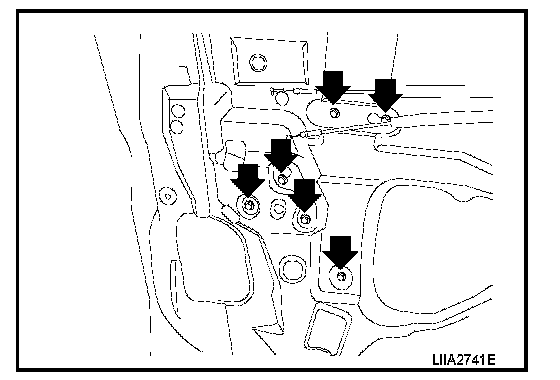 LIIA2741E