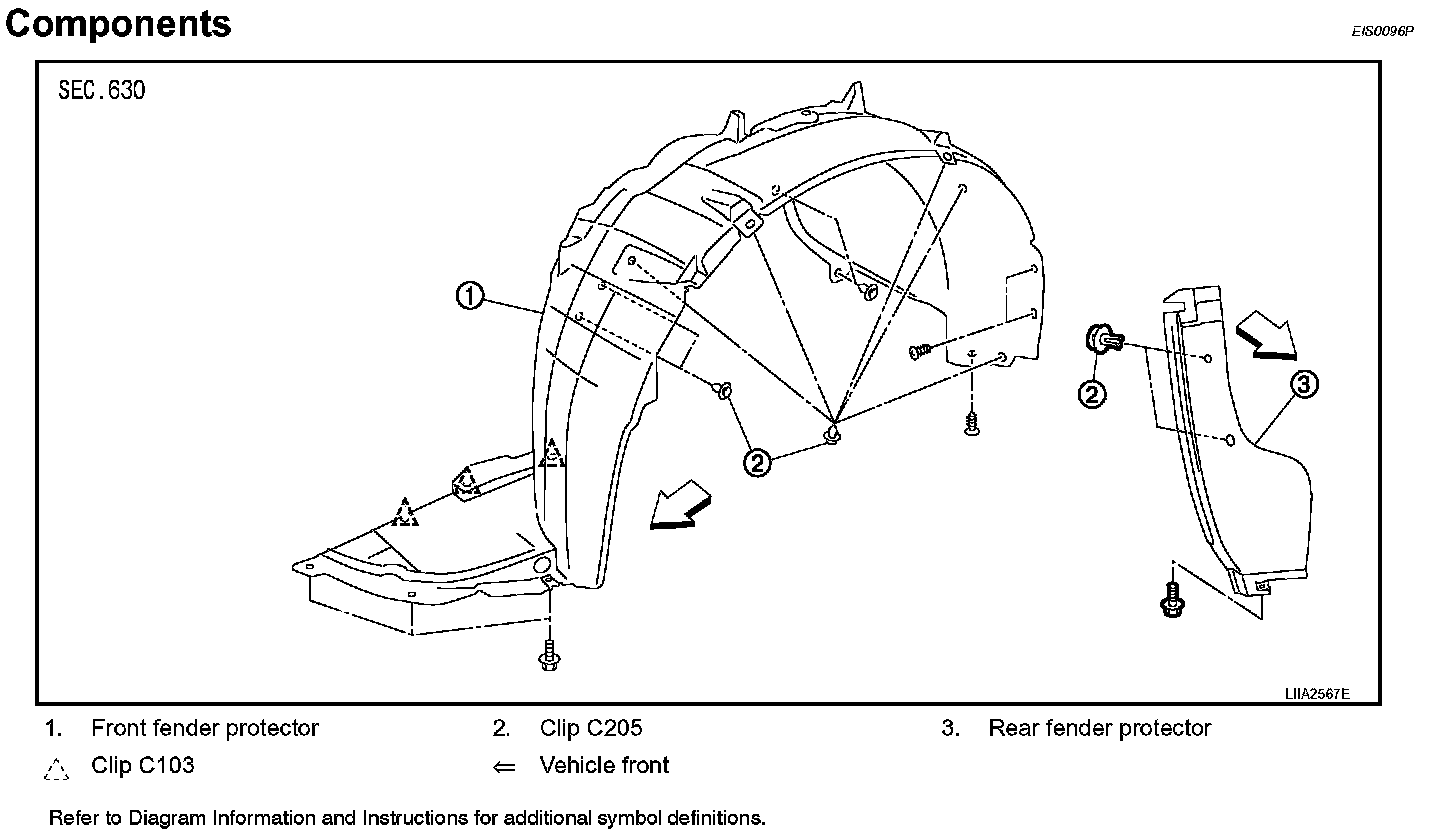 Components

EIS0096P

SEC.630

1

2

2

3

LIIA2567E

1. Front fender protector
2. Clip C205
3. Rear fender protector
△ Clip C103
⇐ Vehicle front

Refer to Diagram Information and Instructions for additional symbol definitions.