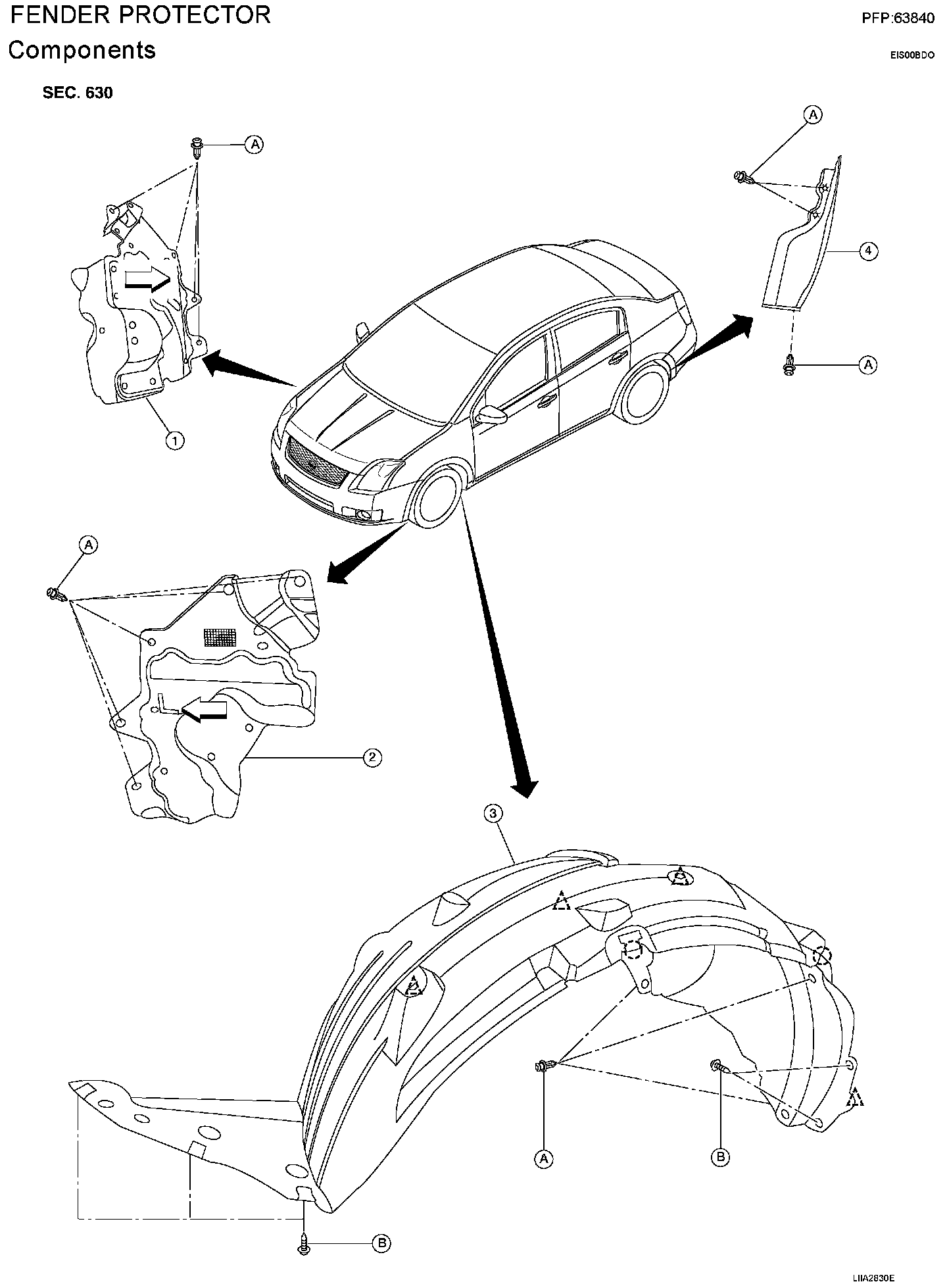 FENDER PROTECTOR
PFP:63840

Components
EIS00BDO

SEC. 630

A
A
4
A
1
A
2
3
A
B
B

LIIA2830E