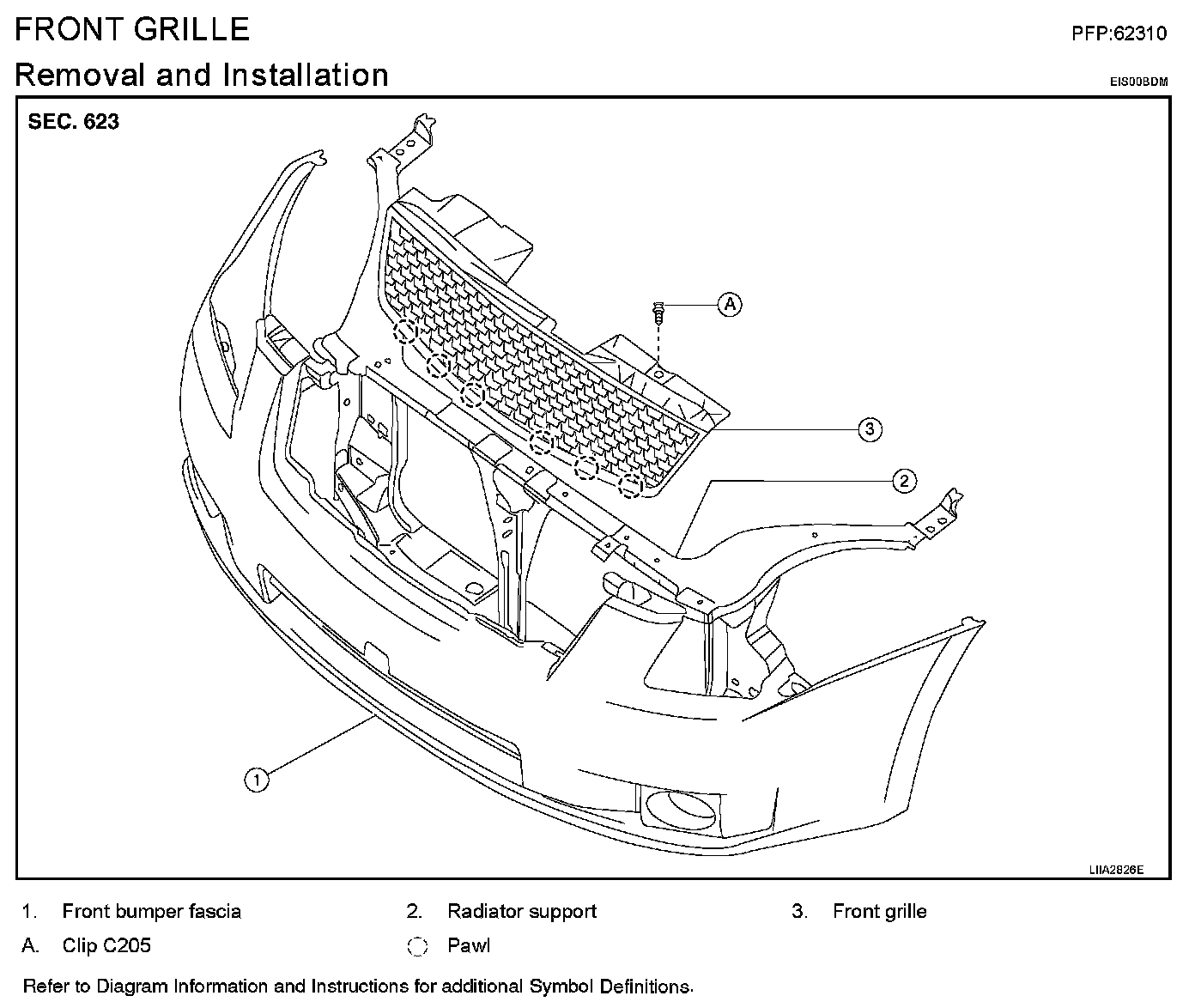 FRONT GRILLE PFP:62310

Removal and Installation EIS00BDM

SEC. 623

A

3

2

1

LIIA2826E

1. Front bumper fascia
2. Radiator support
3. Front grille
A. Clip C205
Pawl

Refer to Diagram Information and Instructions for additional Symbol Definitions.