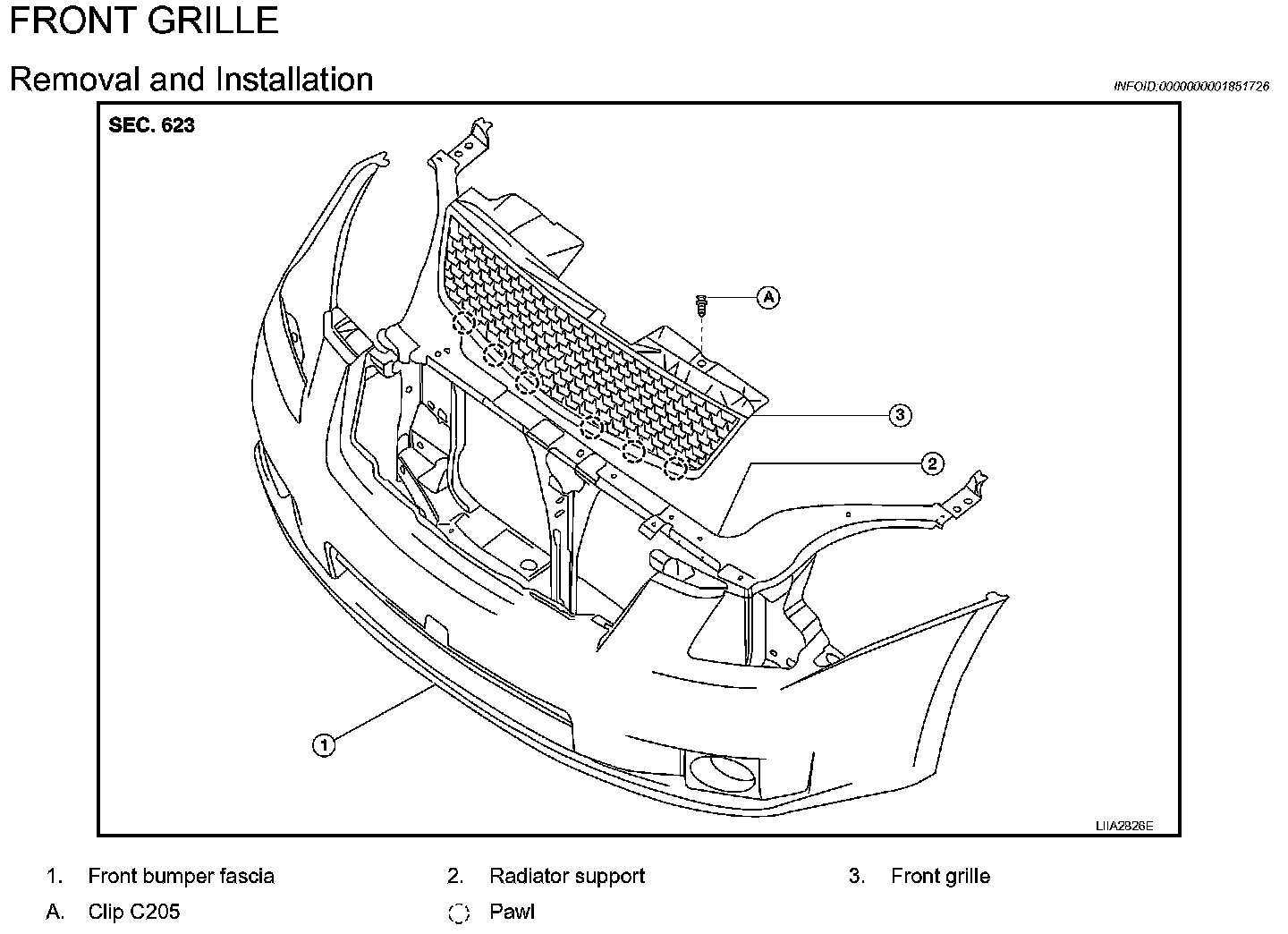 FRONT GRILLE

Removal and Installation

INFOID:0000000001851726

SEC. 623

A

3

2

1

LIIA2826E

1. Front bumper fascia
2. Radiator support
3. Front grille
A. Clip C205
Pawl