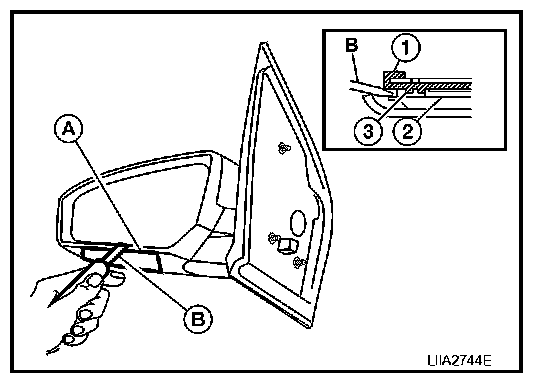 B
1
3
2
A
B
LIIA2744E