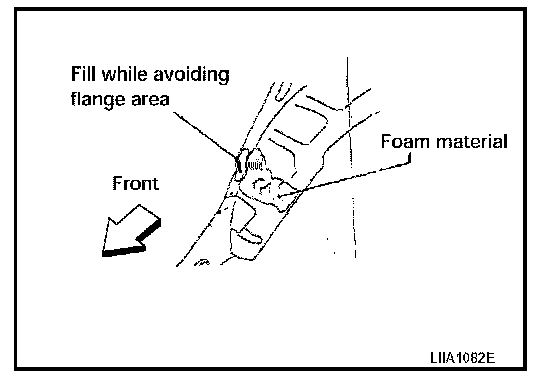 Fill while avoiding flange area

Foam material

Front

LIIA1082E