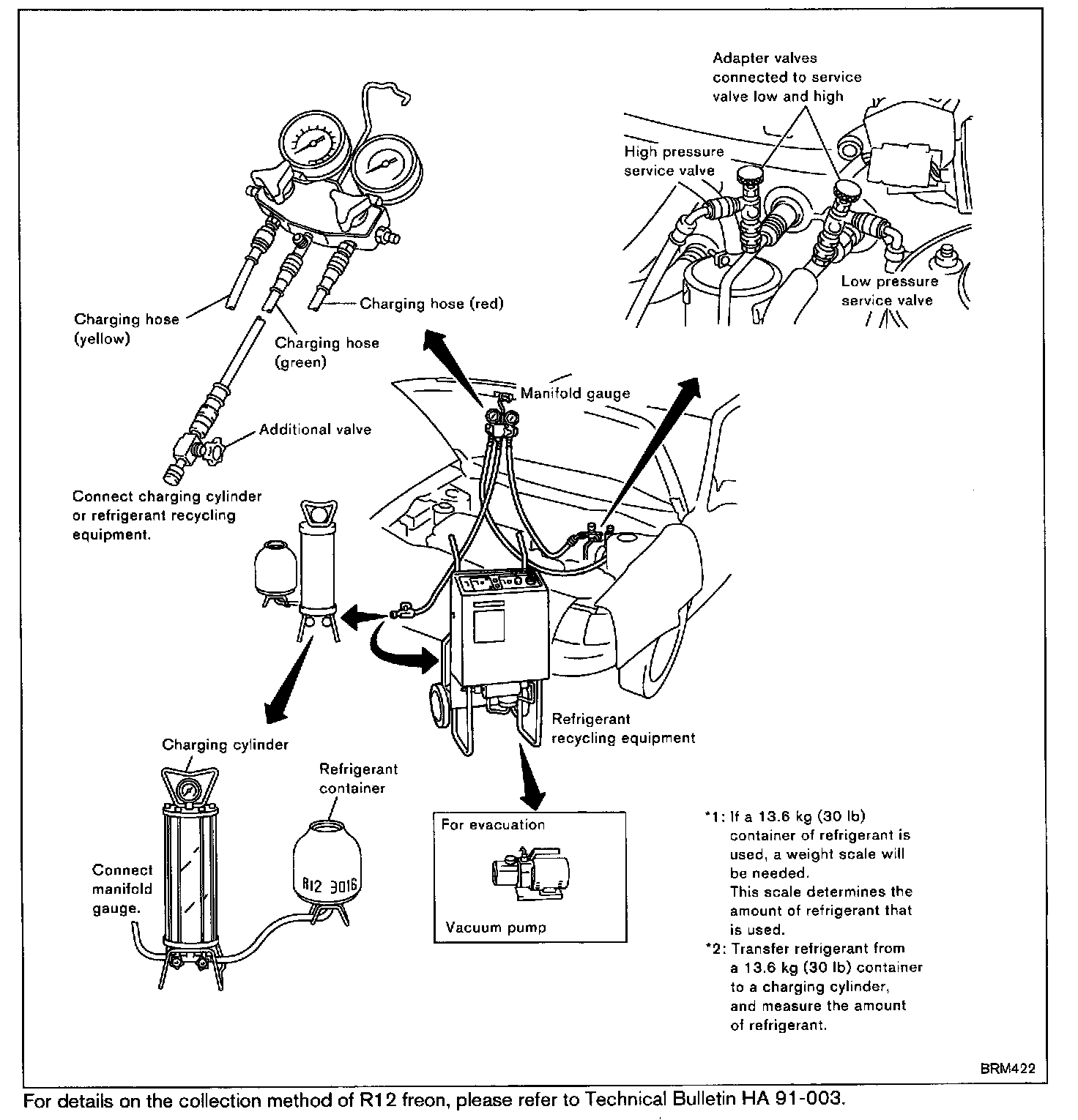 Adapter valves connected to service valve low and high

High pressure service valve

Low pressure service valve

Charging hose (yellow)

Charging hose (green)

Charging hose (red)

Manifold gauge

Additional valve

Connect charging cylinder or refrigerant recycling equipment.

Refrigerant recycling equipment

Charging cylinder

Refrigerant container

Connect manifold gauge.

R12 3016

For evacuation

Vacuum pump

*1: If a 13.6 kg (30 lb) container of refrigerant is used, a weight scale will be needed. This scale determines the amount of refrigerant that is used.
*2: Transfer refrigerant from a 13.6 kg (30 lb) container to a charging cylinder, and measure the amount of refrigerant.

BRM422

For details on the collection method of R12 freon, please refer to Technical Bulletin HA 91-003.