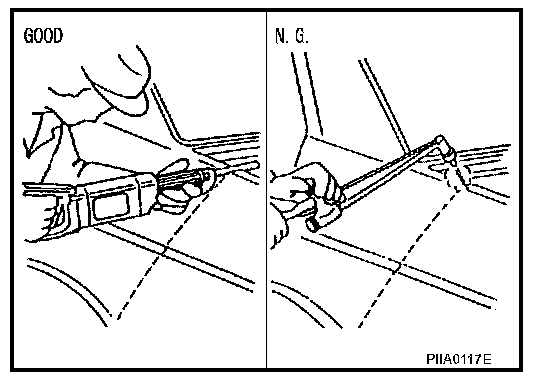 GOOD

N. G.

PIIA0117E