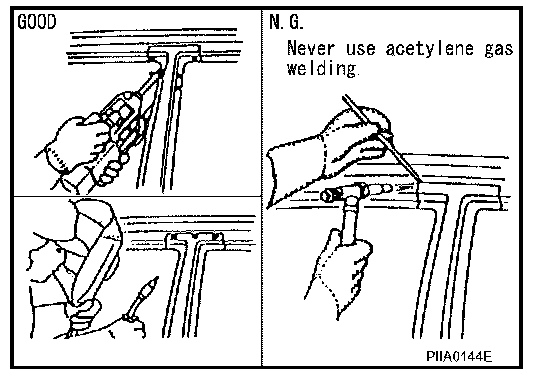 GOOD

N. G.
Never use acetylene gas welding.

PIIA0144E