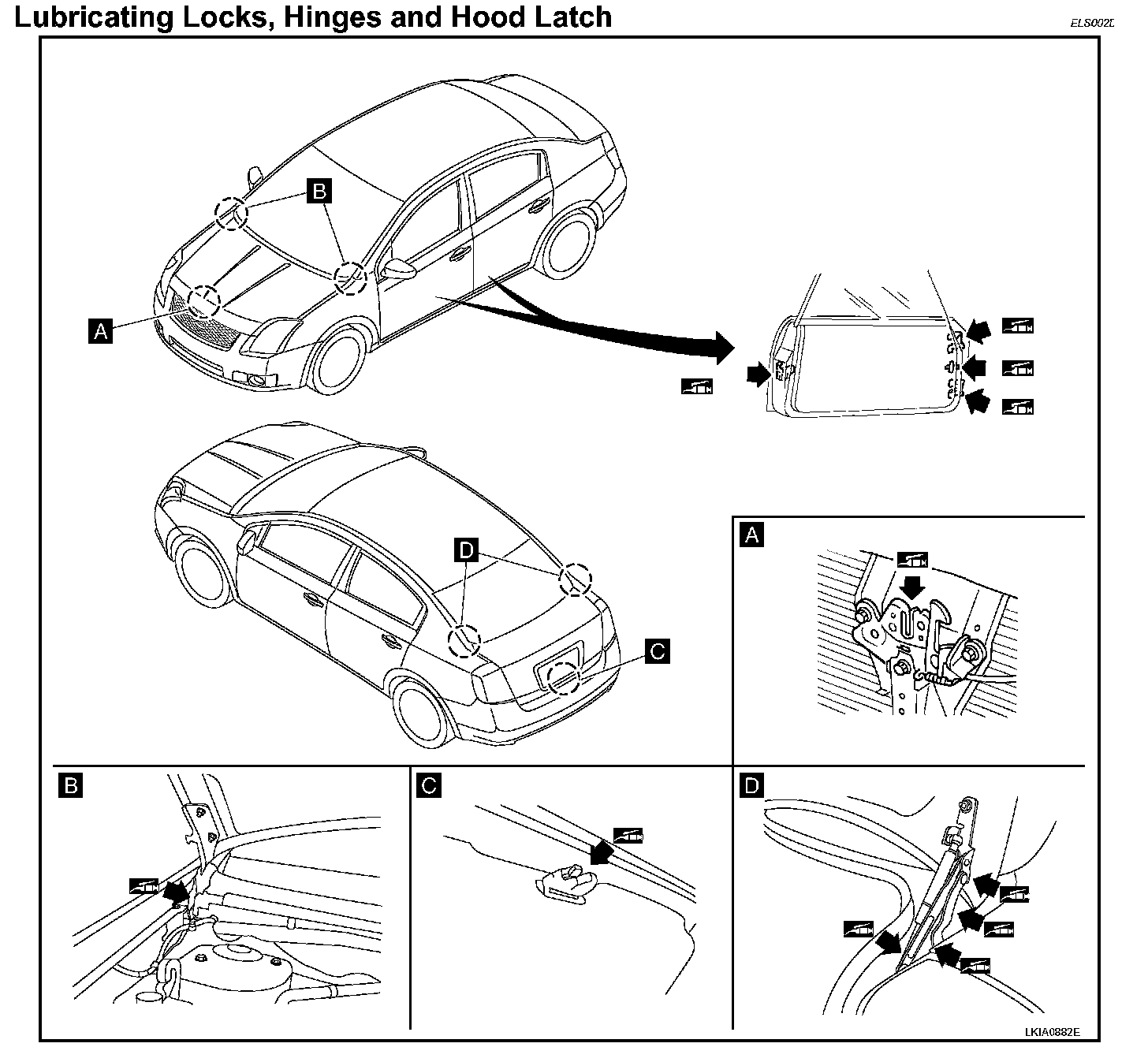 Lubricating Locks, Hinges and Hood Latch

ELS002E

B

A

D

C

A

B

C

D

LKIA0882E