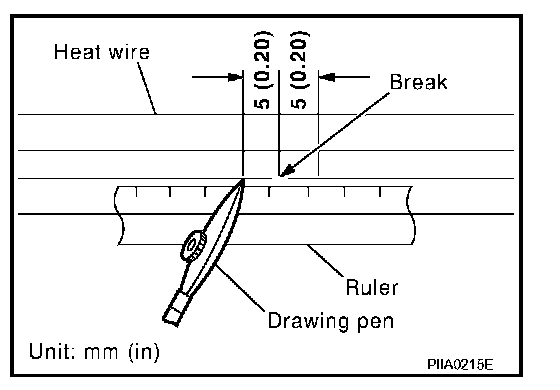 Heat wire

5 (0.20)

5 (0.20)

Break

Ruler

Drawing pen

Unit: mm (in)

PIIA0215E