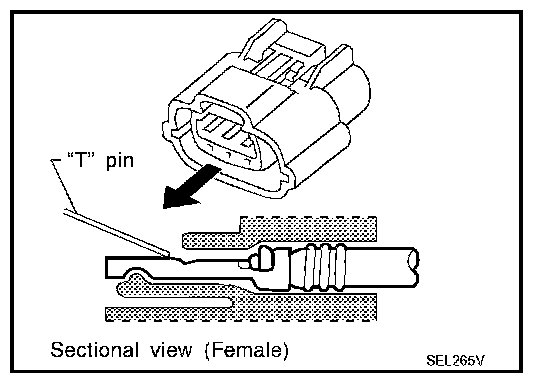 "T" pin

Sectional view (Female)

SEL265V