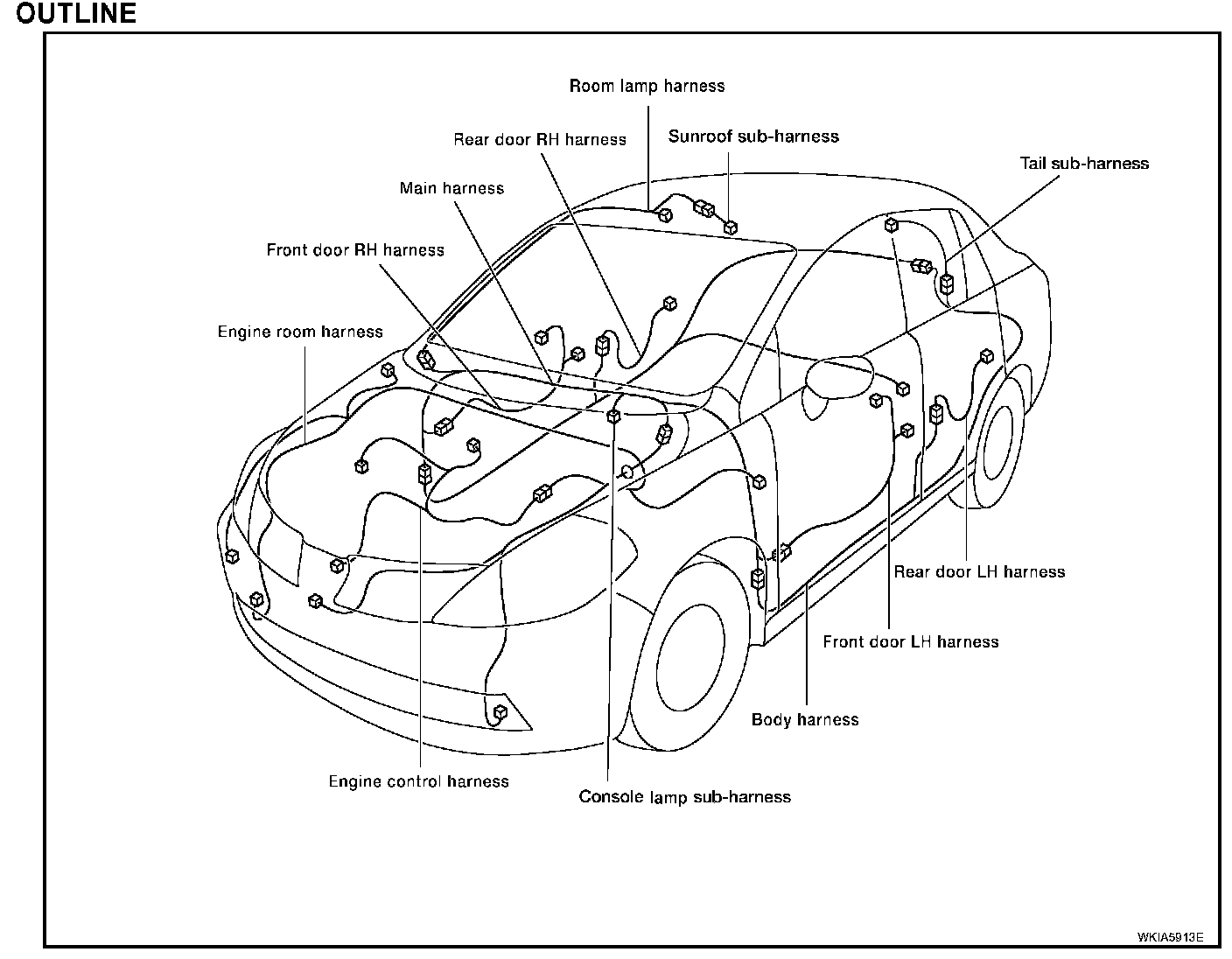 OUTLINE

Room lamp harness

Rear door RH harness

Sunroof sub-harness

Tail sub-harness

Main harness

Front door RH harness

Engine room harness

Rear door LH harness

Front door LH harness

Body harness

Engine control harness

Console lamp sub-harness

WKIA5913E