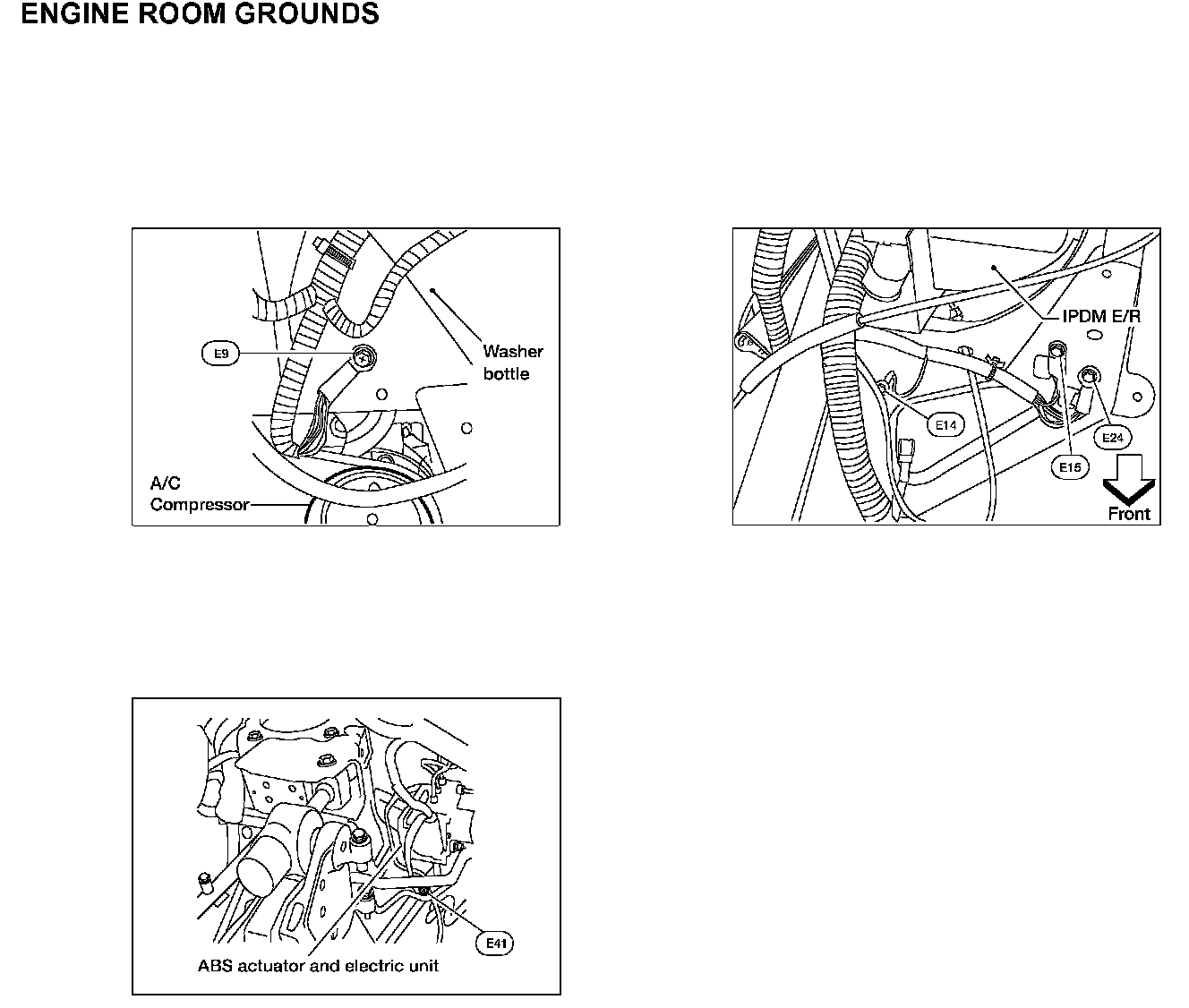 ENGINE ROOM GROUNDS

E9

Washer bottle

A/C Compressor

IPDM E/R

E14

E15

E24

Front

E41

ABS actuator and electric unit