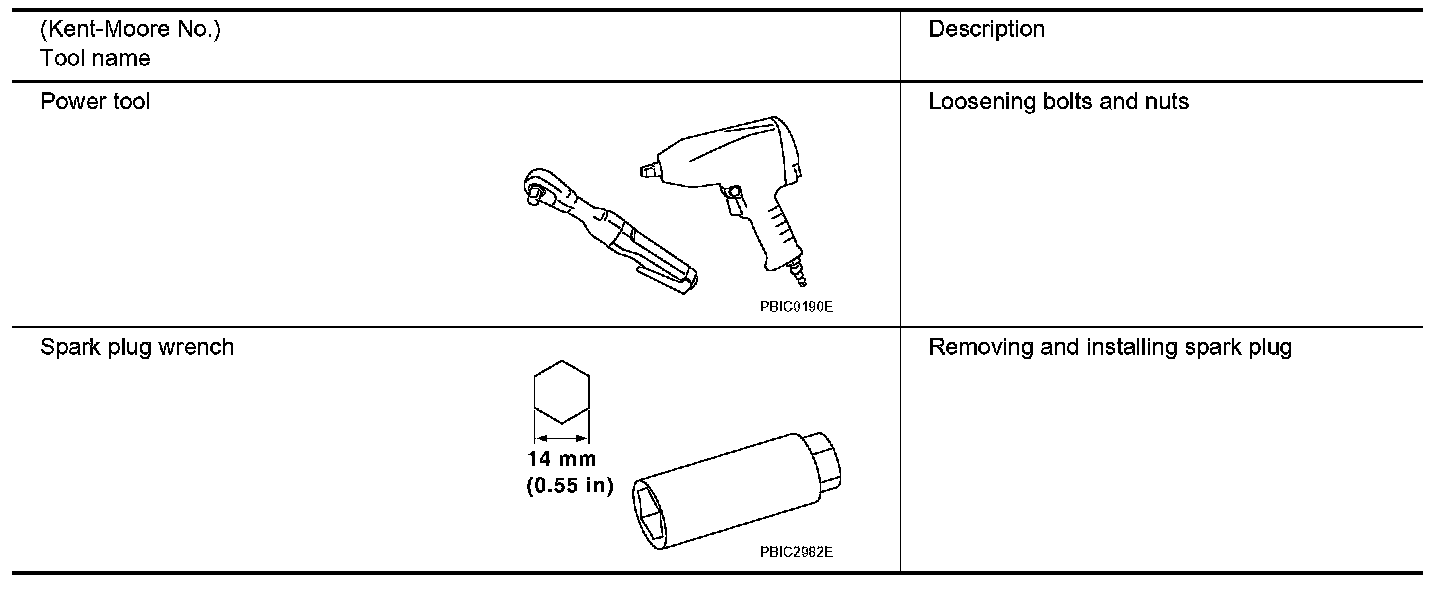 | (Kent-Moore No.) Tool name | Description |
|---|---|
| Power tool PBIC0190E | Loosening bolts and nuts |
| Spark plug wrench 14 mm (0.55 in) PBIC2982E | Removing and installing spark plug |