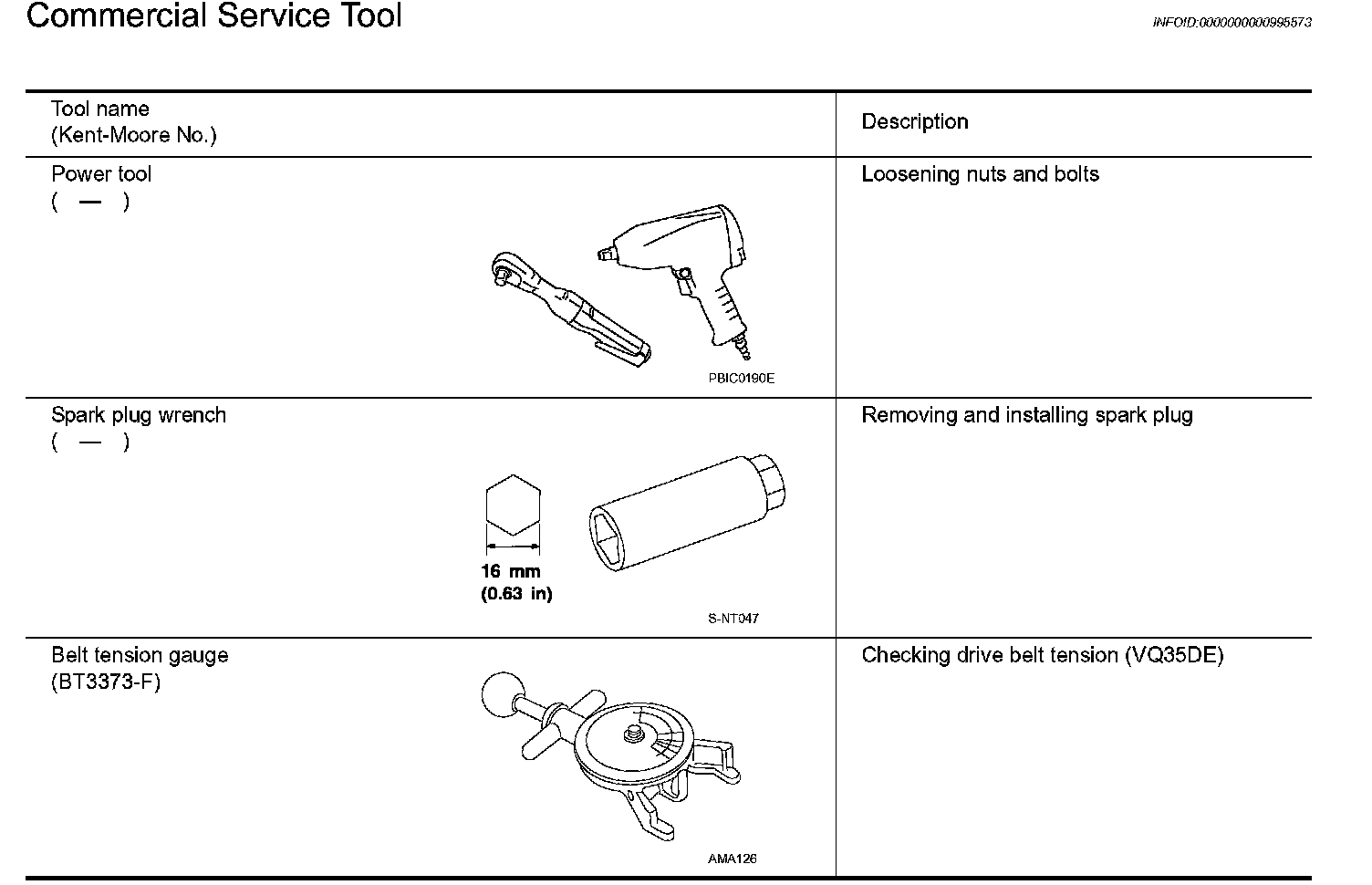 Commercial Service Tool

INFOID:0000000000995573

| Tool name (Kent-Moore No.) | Description |
|---|---|
| Power tool ( — ) PBIC0190E | Loosening nuts and bolts |
| Spark plug wrench ( — ) 16 mm (0.63 in) S-NT047 | Removing and installing spark plug |
| Belt tension gauge (BT3373-F) AMA126 | Checking drive belt tension (VQ35DE) |