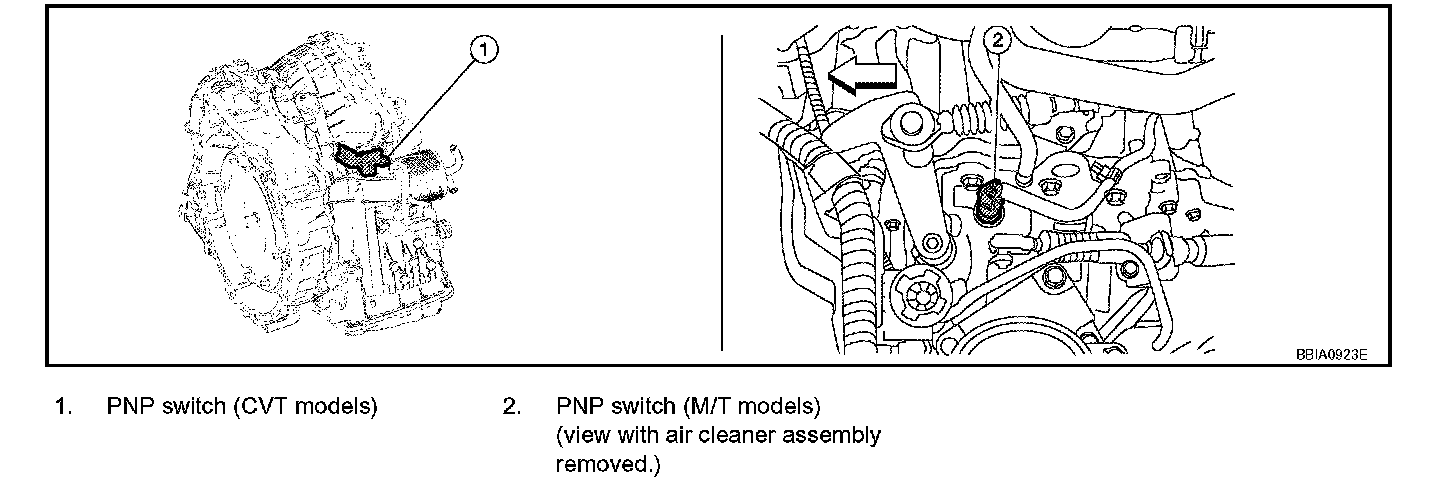 1

2

BBIA0923E

1. PNP switch (CVT models)

2. PNP switch (M/T models) (view with air cleaner assembly removed.)