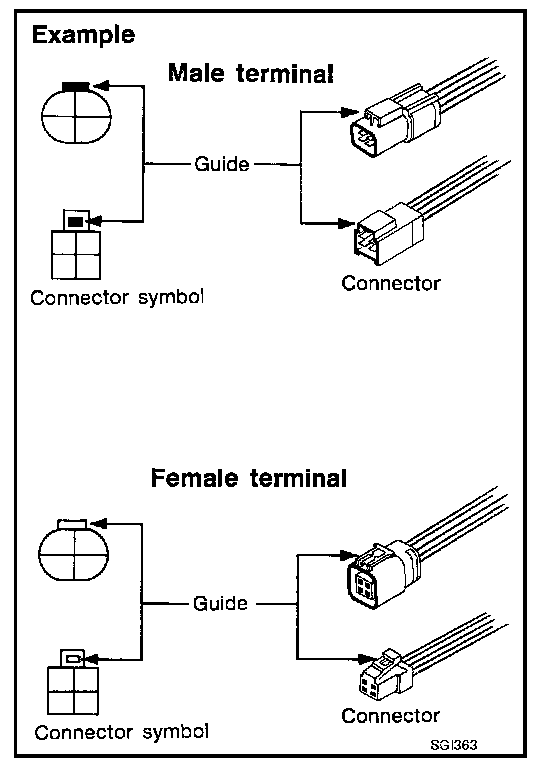 Example

Male terminal

Guide

Connector symbol

Connector

Female terminal

Guide

Connector symbol

Connector

SGI363