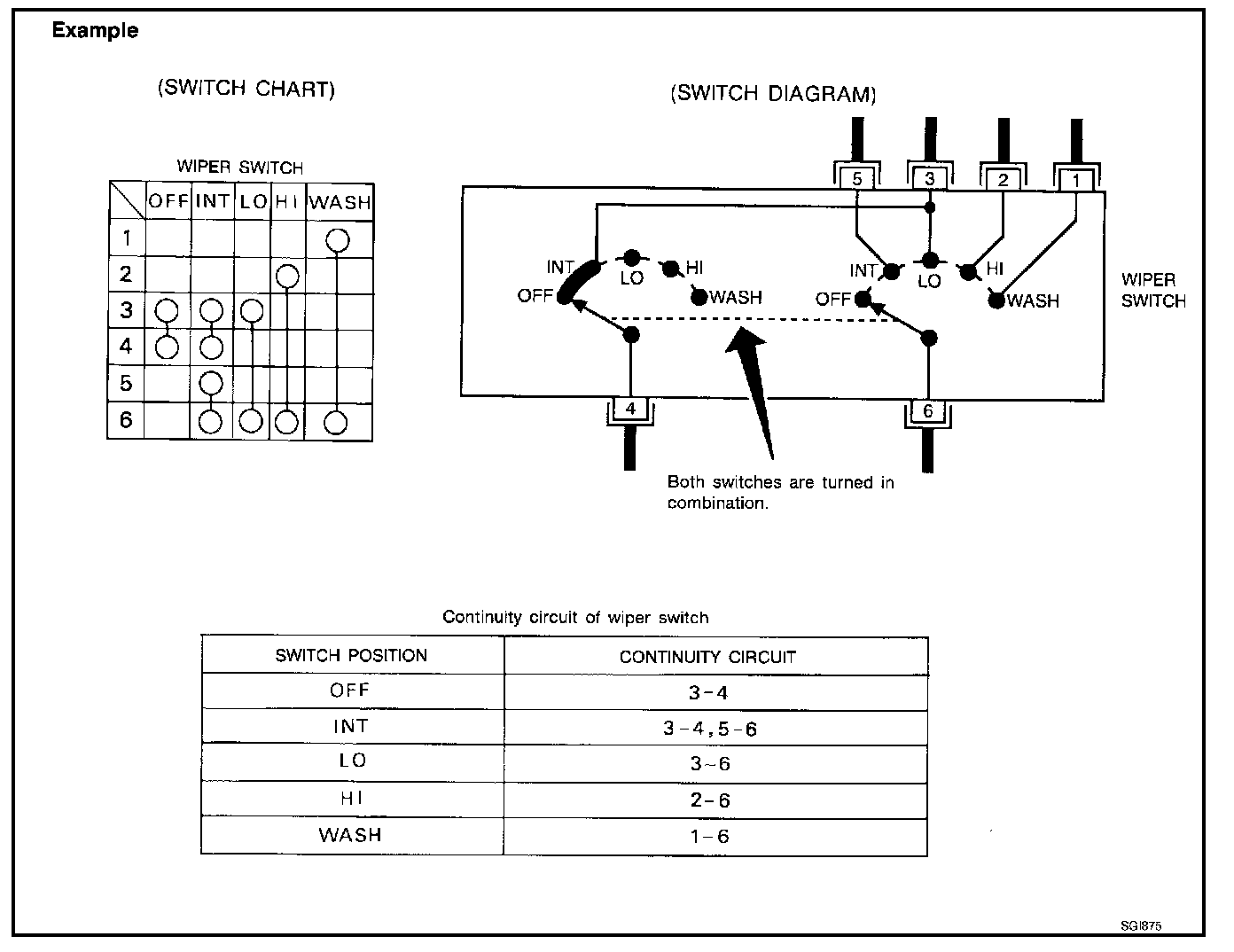 Example

(SWITCH CHART)

WIPER SWITCH

| | OFF | INT | LO | HI | WASH |
|---|---|---|---|---|---|
| 1 | | | | | ○ |
| 2 | | | | ○ | |
| 3 | ○ | ○ | ○ | | |
| 4 | ○ | ○ | | | |
| 5 | | ○ | | | |
| 6 | | ○ | ○ | ○ | ○ |

(SWITCH DIAGRAM)

5 3 2 1

INT LO HI OFF WASH

INT LO HI OFF WASH

WIPER SWITCH

4 6

Both switches are turned in combination.

Continuity circuit of wiper switch

| SWITCH POSITION | CONTINUITY CIRCUIT |
|---|---|
| OFF | 3-4 |
| INT | 3-4, 5-6 |
| LO | 3-6 |
| HI | 2-6 |
| WASH | 1-6 |

SGI875