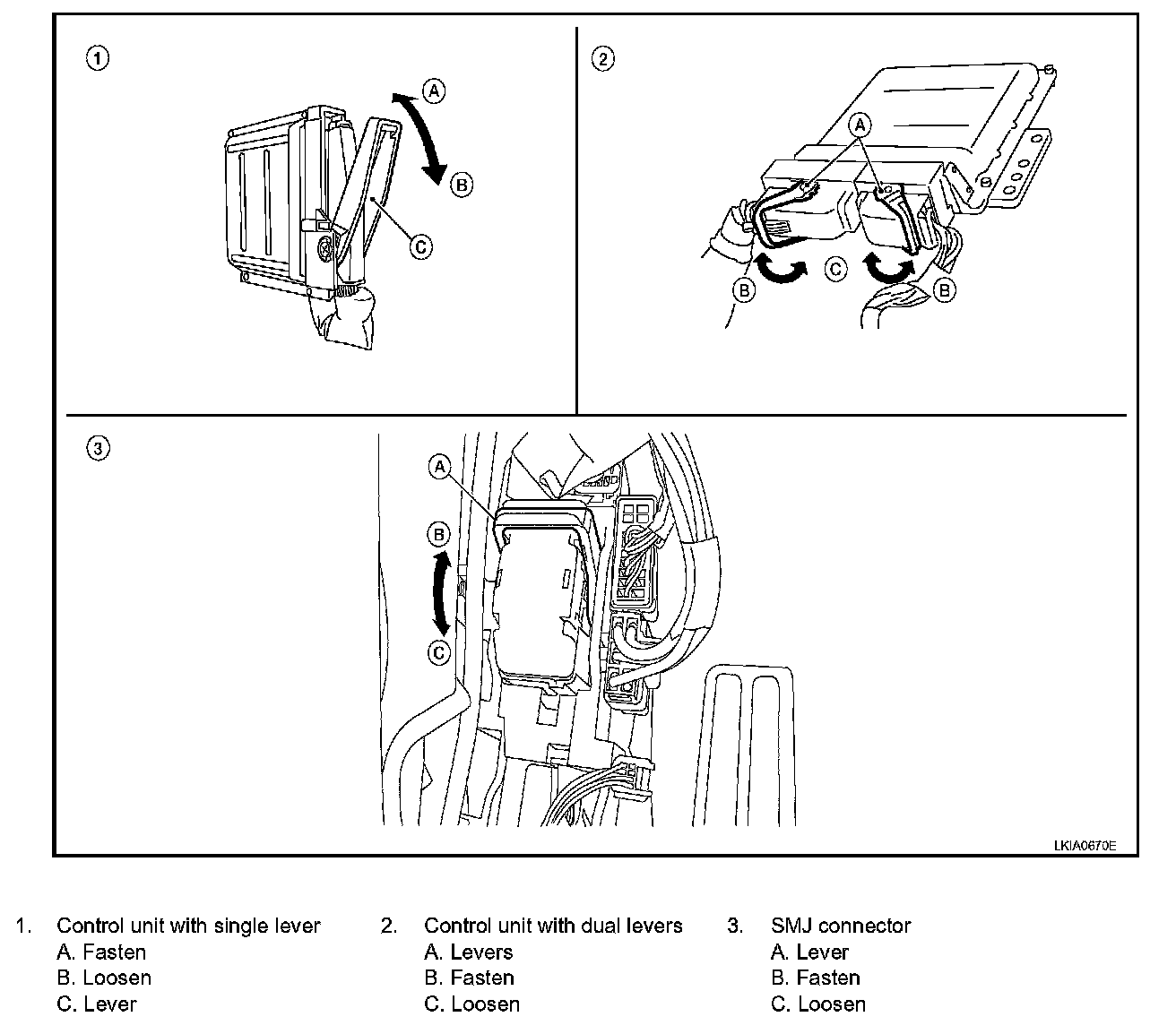 1

A

B

C

2

A

B

C

B

3

A

B

C

LKIA0670E

1. Control unit with single lever
A. Fasten
B. Loosen
C. Lever

2. Control unit with dual levers
A. Levers
B. Fasten
C. Loosen

3. SMJ connector
A. Lever
B. Fasten
C. Loosen