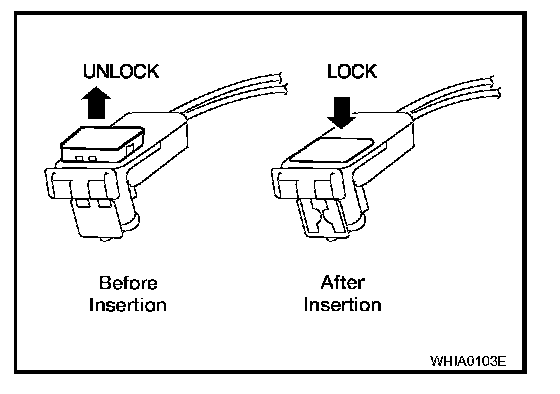 UNLOCK

LOCK

Before Insertion

After Insertion

WHIA0103E