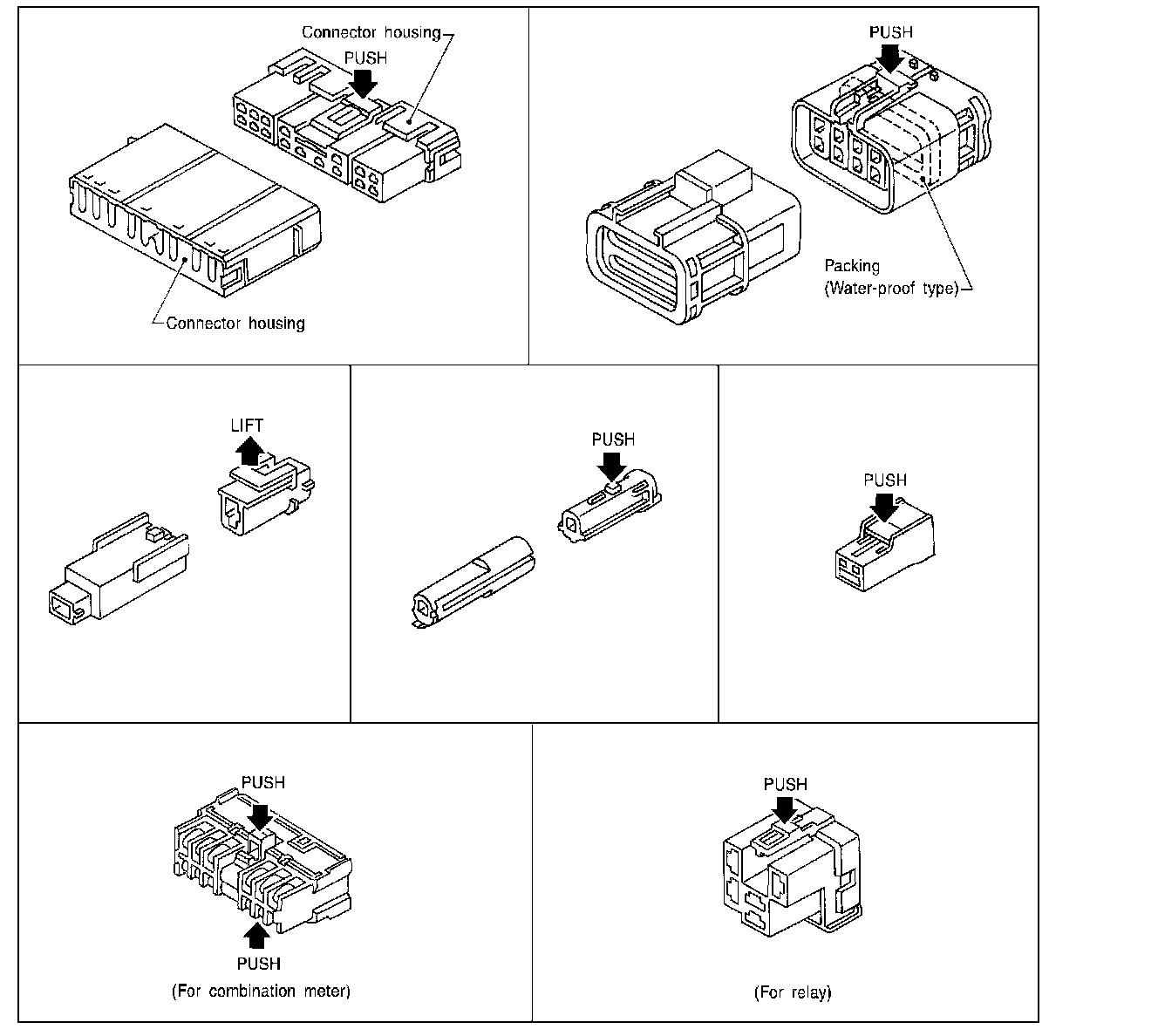 Connector housing
PUSH
Connector housing

PUSH
Packing
(Water-proof type)

LIFT

PUSH

PUSH

PUSH
PUSH
(For combination meter)

PUSH
(For relay)