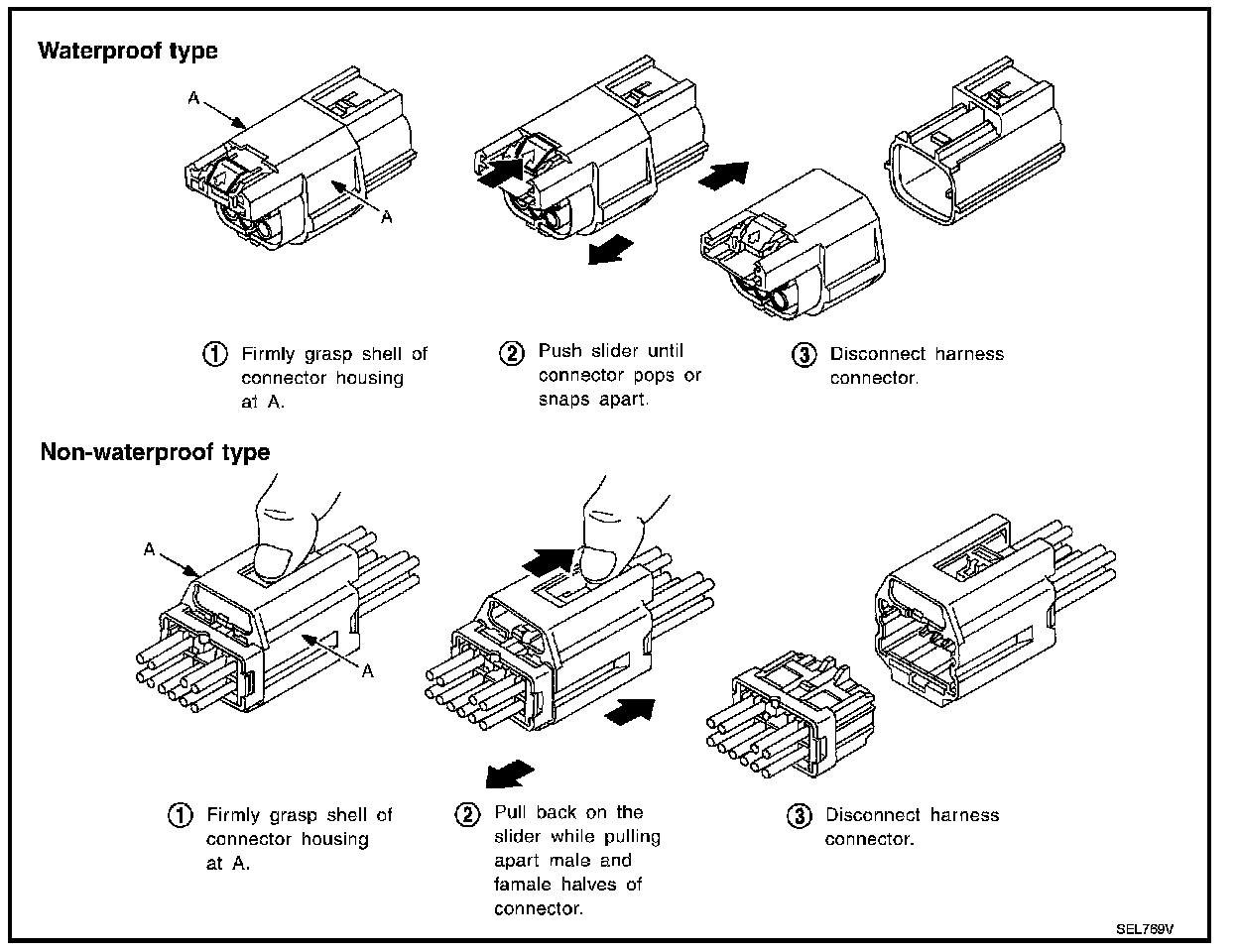 Waterproof type

A

A

① Firmly grasp shell of connector housing at A.

② Push slider until connector pops or snaps apart.

③ Disconnect harness connector.

Non-waterproof type

A

A

① Firmly grasp shell of connector housing at A.

② Pull back on the slider while pulling apart male and famale halves of connector.

③ Disconnect harness connector.

SEL769V