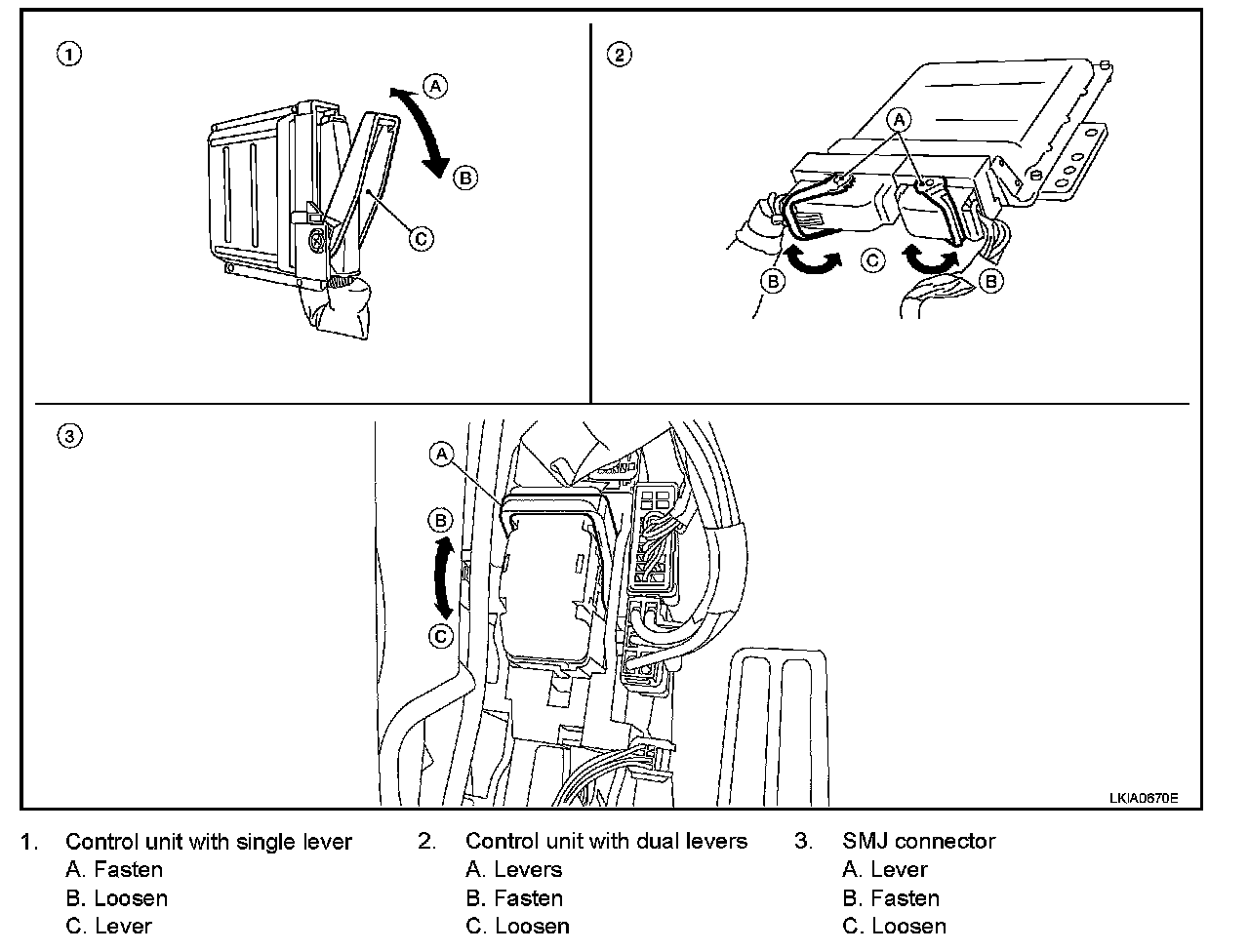 1

A

B

C

2

A

B

C

B

3

A

B

C

LKIA0670E

1. Control unit with single lever
A. Fasten
B. Loosen
C. Lever

2. Control unit with dual levers
A. Levers
B. Fasten
C. Loosen

3. SMJ connector
A. Lever
B. Fasten
C. Loosen