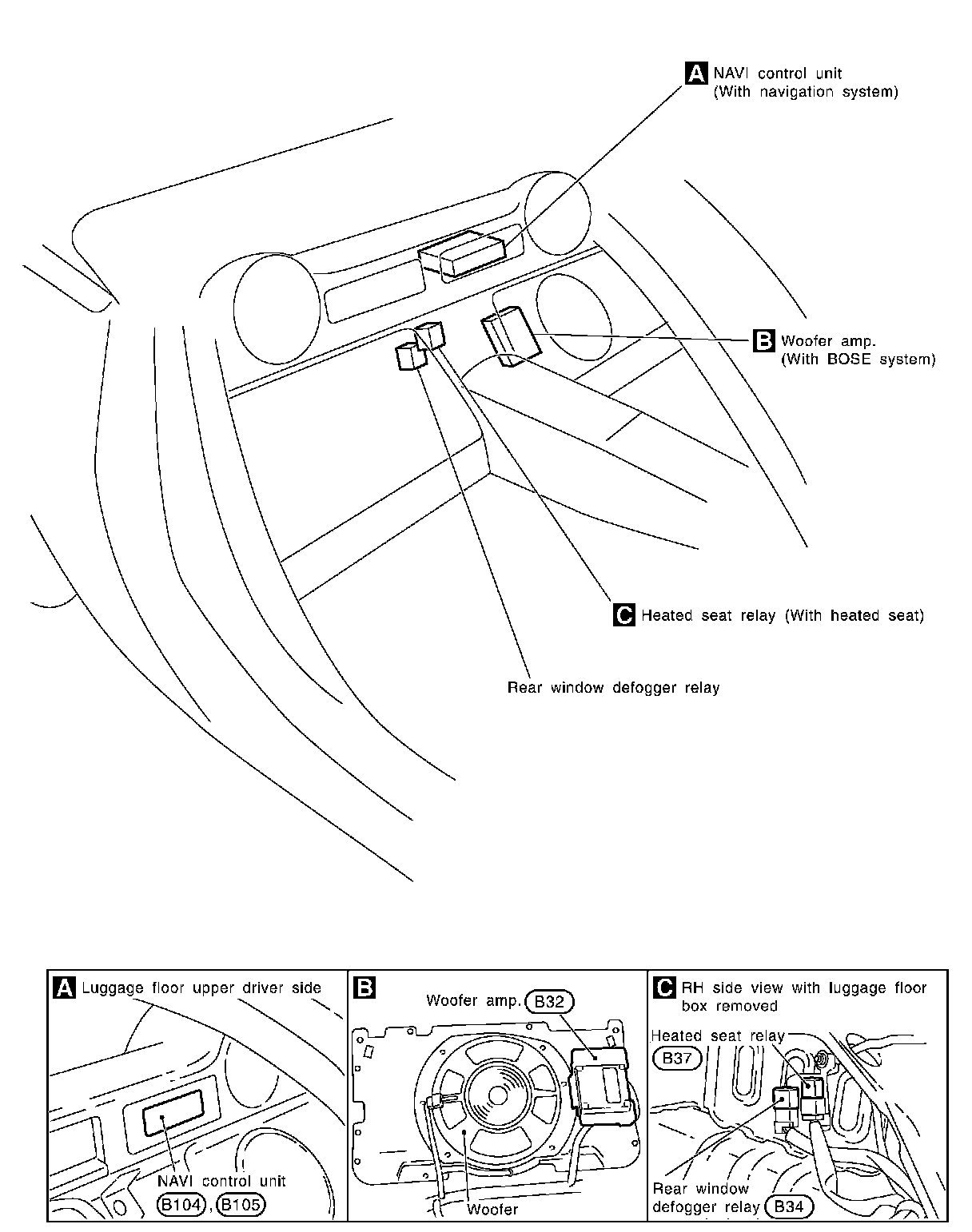 A NAVI control unit (With navigation system)

B Woofer amp. (With BOSE system)

C Heated seat relay (With heated seat)

Rear window defogger relay

A Luggage floor upper driver side

NAVI control unit B104, B105

B

Woofer amp. B32

Woofer

C RH side view with luggage floor box removed

Heated seat relay B37

Rear window defogger relay B34