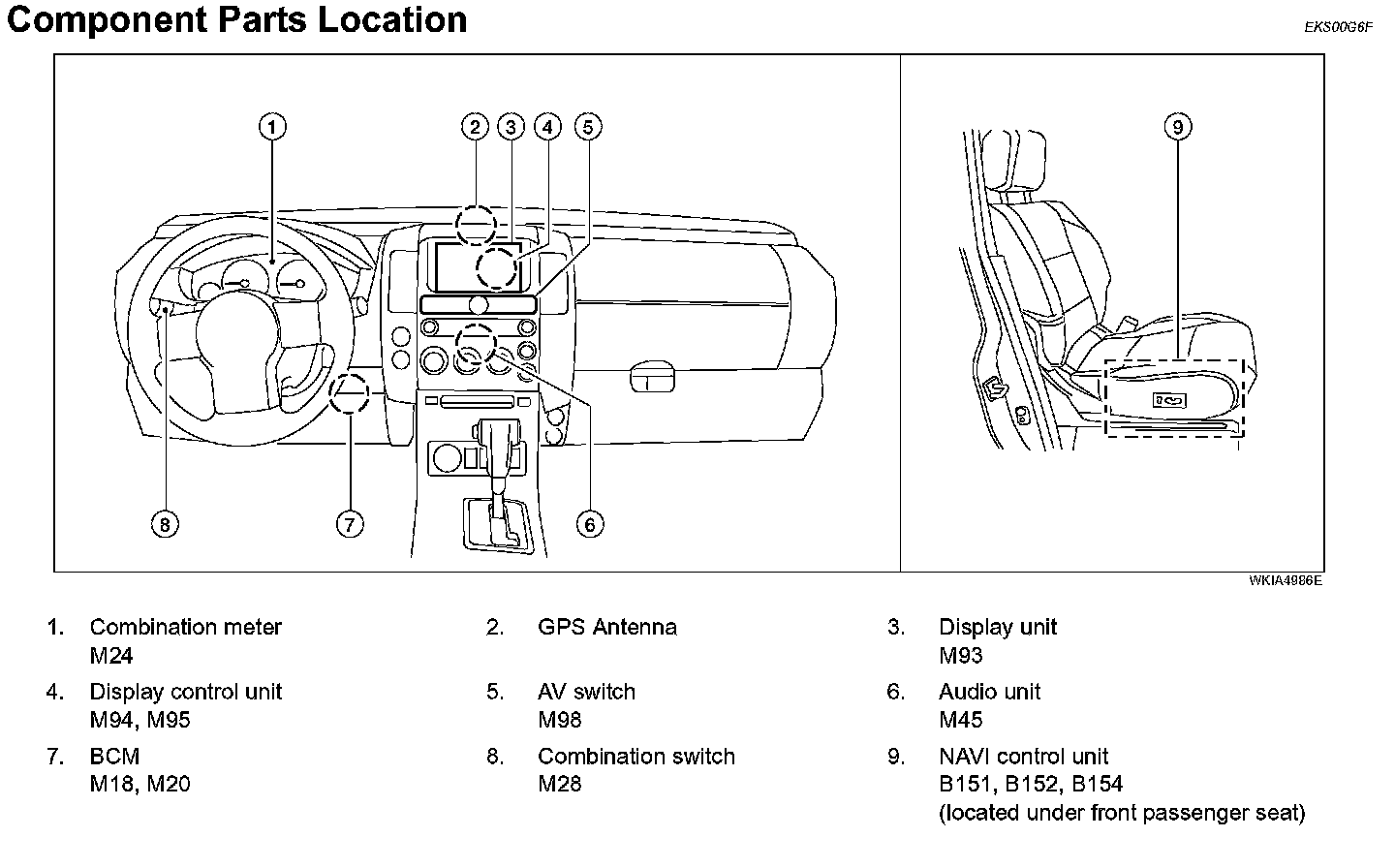 Component Parts Location

EKS00G6F

1
2
3
4
5
9
8
7
6

WKIA4986E

1. Combination meter M24

2. GPS Antenna

3. Display unit M93

4. Display control unit M94, M95

5. AV switch M98

6. Audio unit M45

7. BCM M18, M20

8. Combination switch M28

9. NAVI control unit B151, B152, B154 (located under front passenger seat)