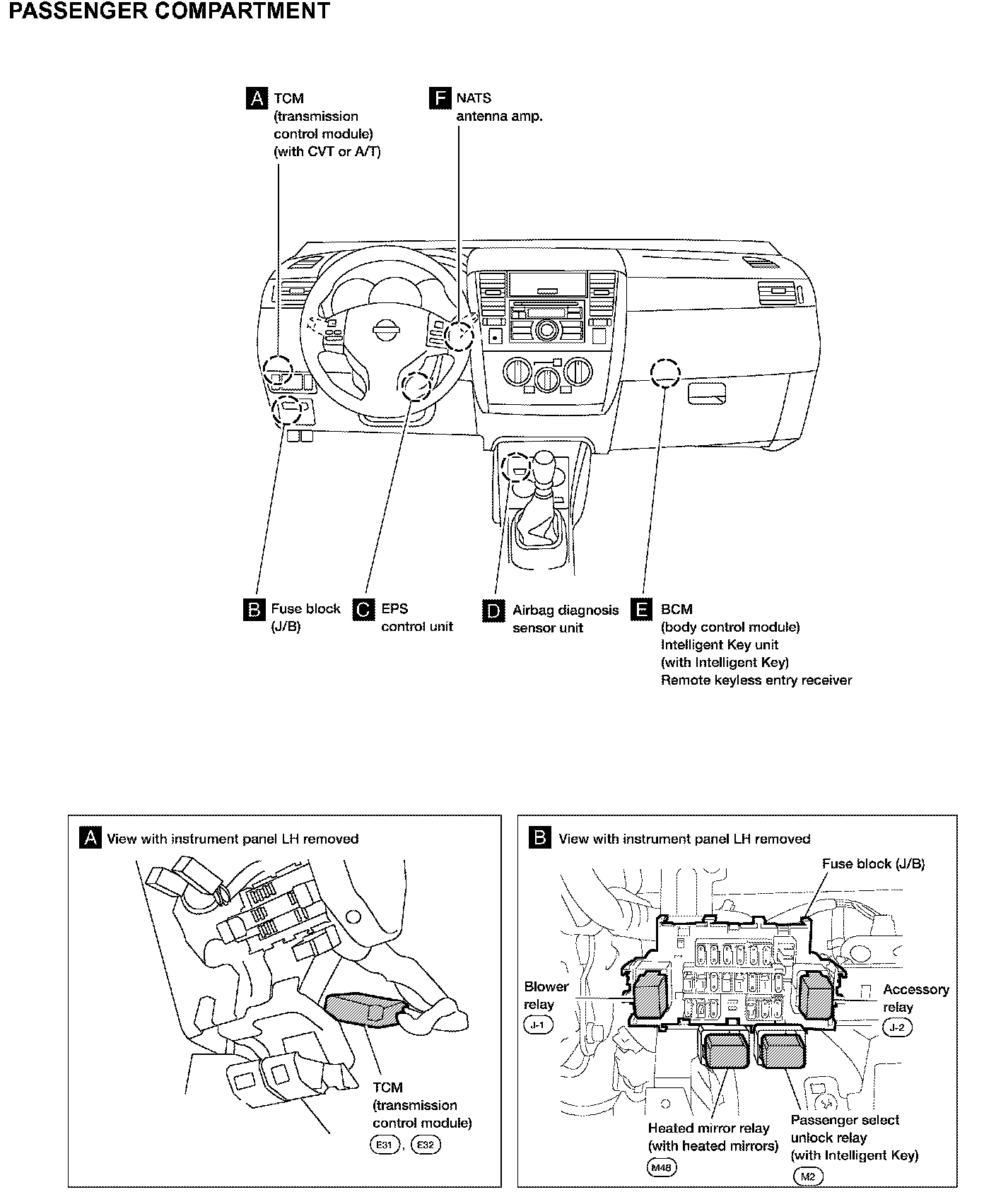 PASSENGER COMPARTMENT

A TCM (transmission control module) (with CVT or A/T)

F NATS antenna amp.

B Fuse block (J/B)

C EPS control unit

D Airbag diagnosis sensor unit

E BCM (body control module) Intelligent Key unit (with Intelligent Key) Remote keyless entry receiver

A View with instrument panel LH removed

TCM (transmission control module)
E31 , E32

B View with instrument panel LH removed

Fuse block (J/B)

Blower relay
J-1

Accessory relay
J-2

Heated mirror relay (with heated mirrors)
M48

Passenger select unlock relay (with Intelligent Key)
M2