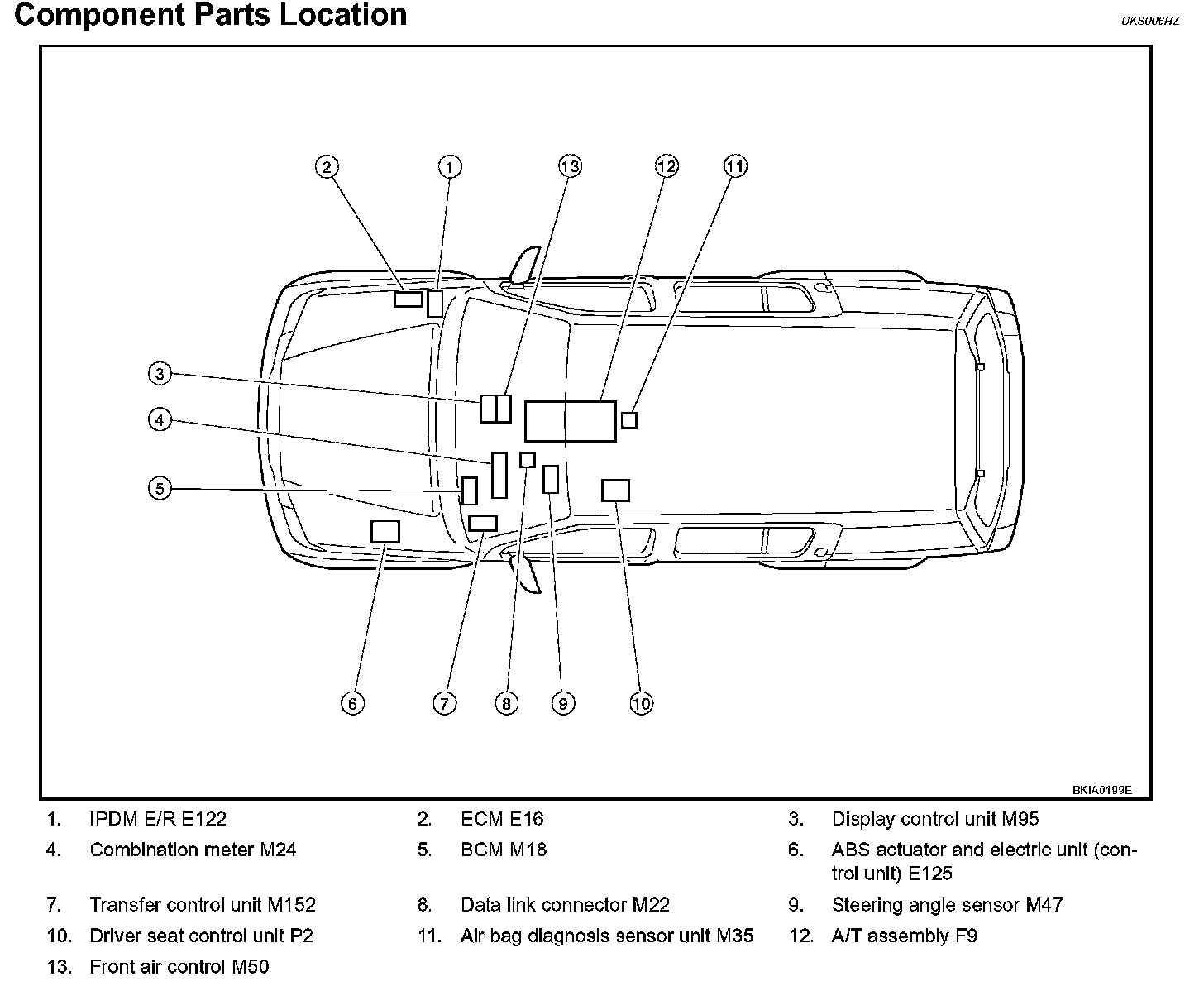 Component Parts Location

UKS006HZ

2
1
13
12
11
3
4
5
6
7
8
9
10

BKIA0199E

1. IPDM E/R E122
2. ECM E16
3. Display control unit M95
4. Combination meter M24
5. BCM M18
6. ABS actuator and electric unit (control unit) E125
7. Transfer control unit M152
8. Data link connector M22
9. Steering angle sensor M47
10. Driver seat control unit P2
11. Air bag diagnosis sensor unit M35
12. A/T assembly F9
13. Front air control M50