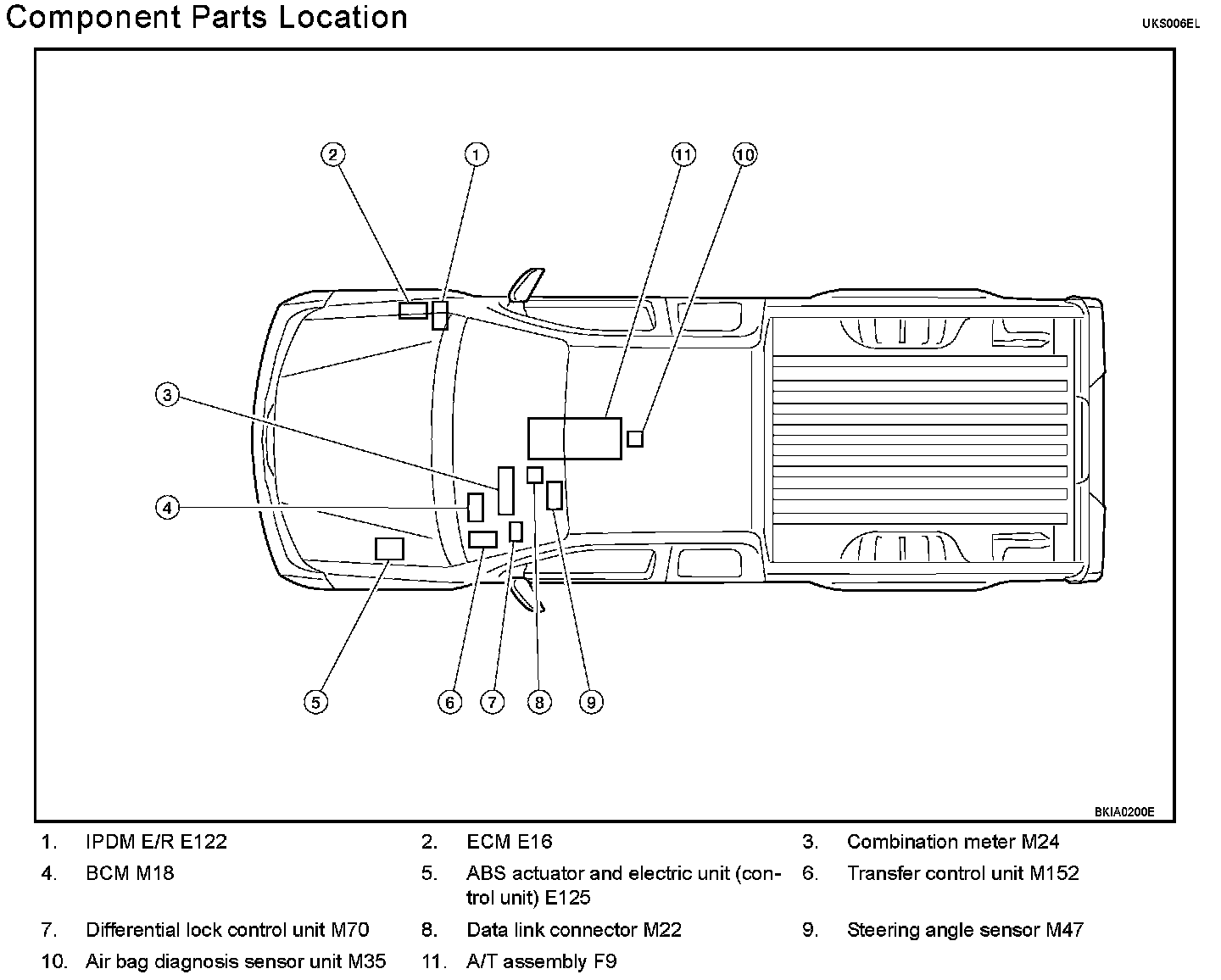 Component Parts Location

UKS006EL

2 1 11 10

3

4

5 6 7 8 9

BKIA0200E

1. IPDM E/R E122
2. ECM E16
3. Combination meter M24
4. BCM M18
5. ABS actuator and electric unit (control unit) E125
6. Transfer control unit M152
7. Differential lock control unit M70
8. Data link connector M22
9. Steering angle sensor M47
10. Air bag diagnosis sensor unit M35
11. A/T assembly F9