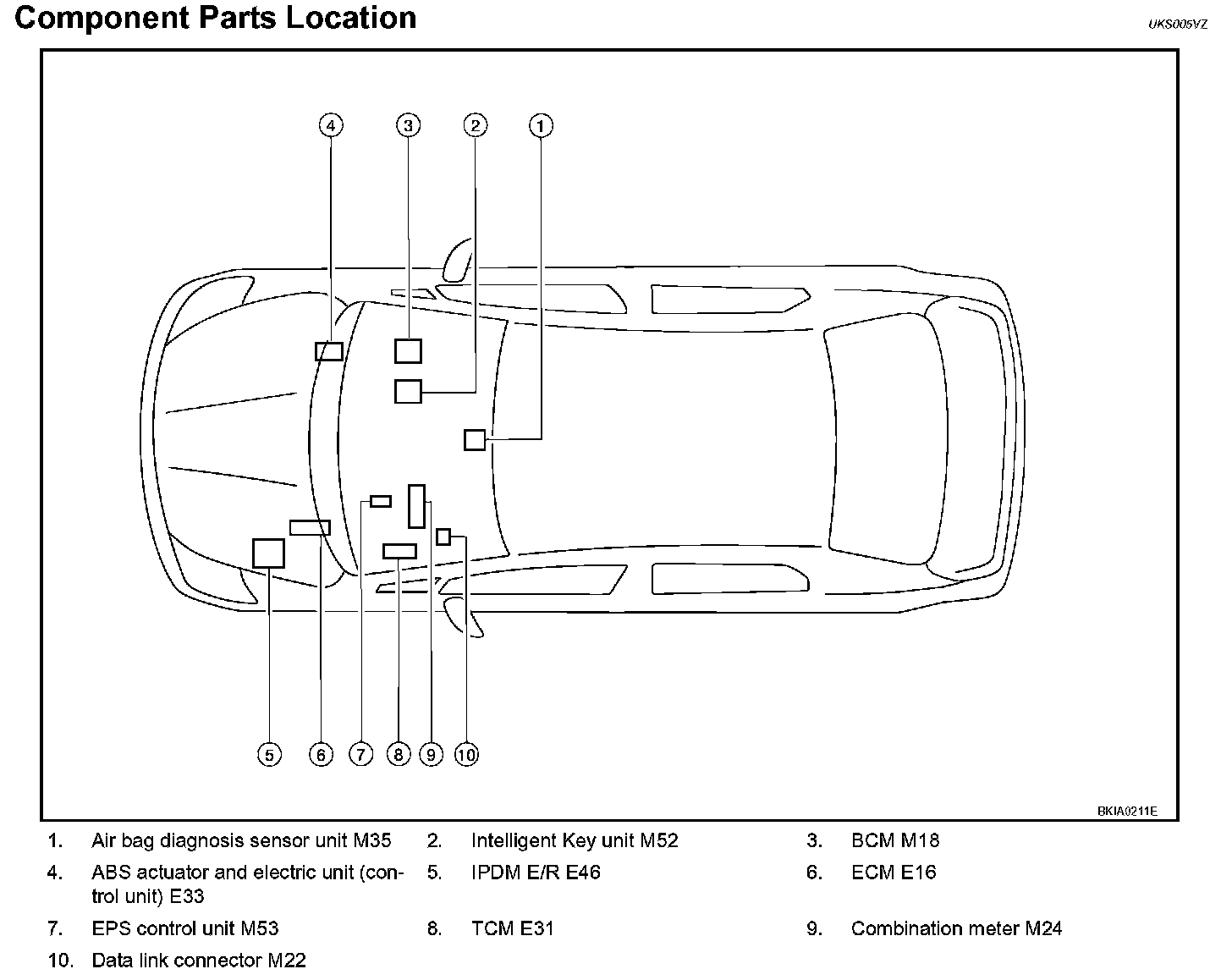 Component Parts Location

UKS005VZ

4 3 2 1

5 6 7 8 9 10

BKIA0211E

1. Air bag diagnosis sensor unit M35
2. Intelligent Key unit M52
3. BCM M18
4. ABS actuator and electric unit (control unit) E33
5. IPDM E/R E46
6. ECM E16
7. EPS control unit M53
8. TCM E31
9. Combination meter M24
10. Data link connector M22