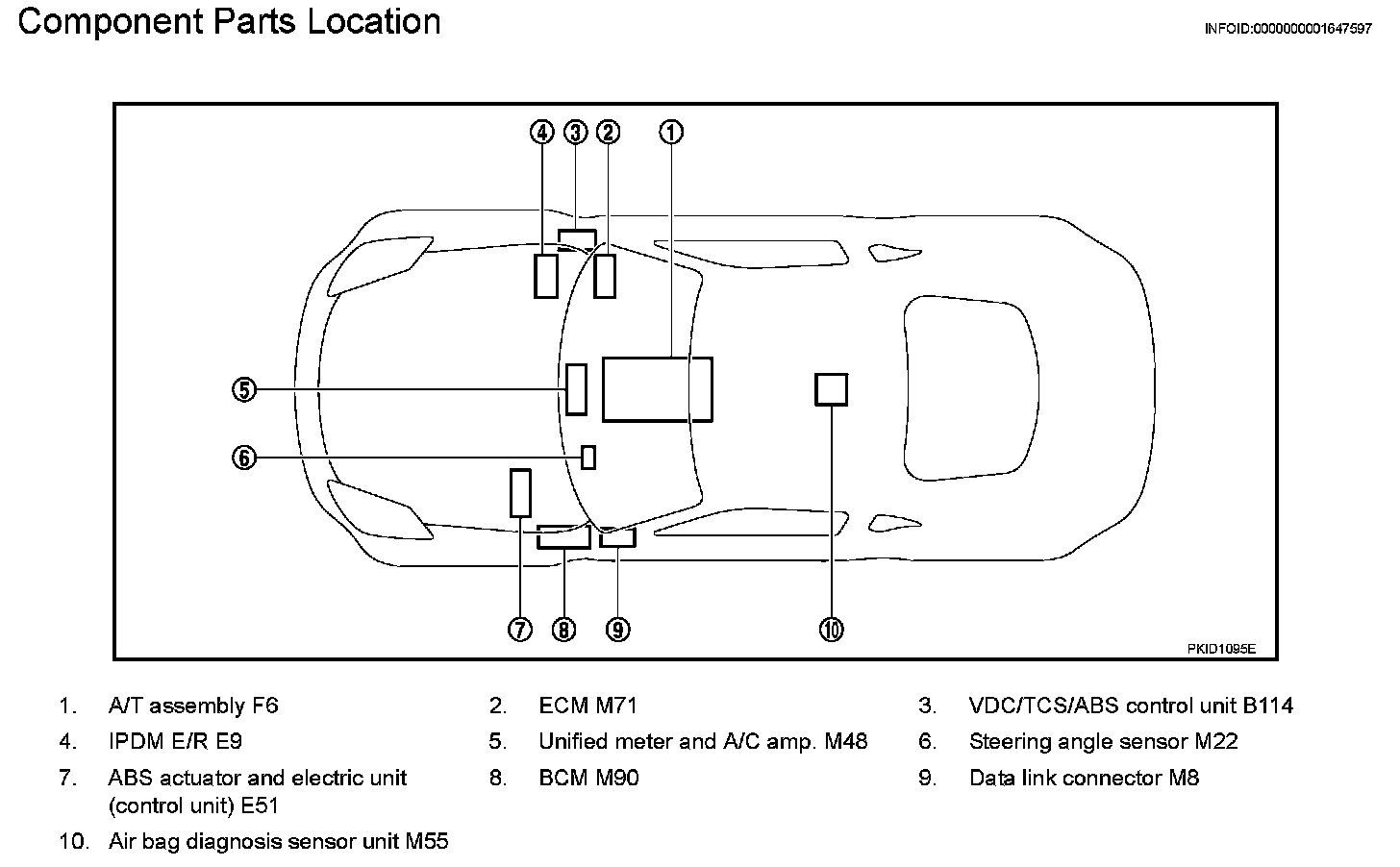 Component Parts Location

INFOID:0000000001647597

④ ③ ② ①

⑤

⑥

⑦ ⑧ ⑨ ⑩

PKID1095E

1. A/T assembly F6
2. ECM M71
3. VDC/TCS/ABS control unit B114
4. IPDM E/R E9
5. Unified meter and A/C amp. M48
6. Steering angle sensor M22
7. ABS actuator and electric unit (control unit) E51
8. BCM M90
9. Data link connector M8
10. Air bag diagnosis sensor unit M55