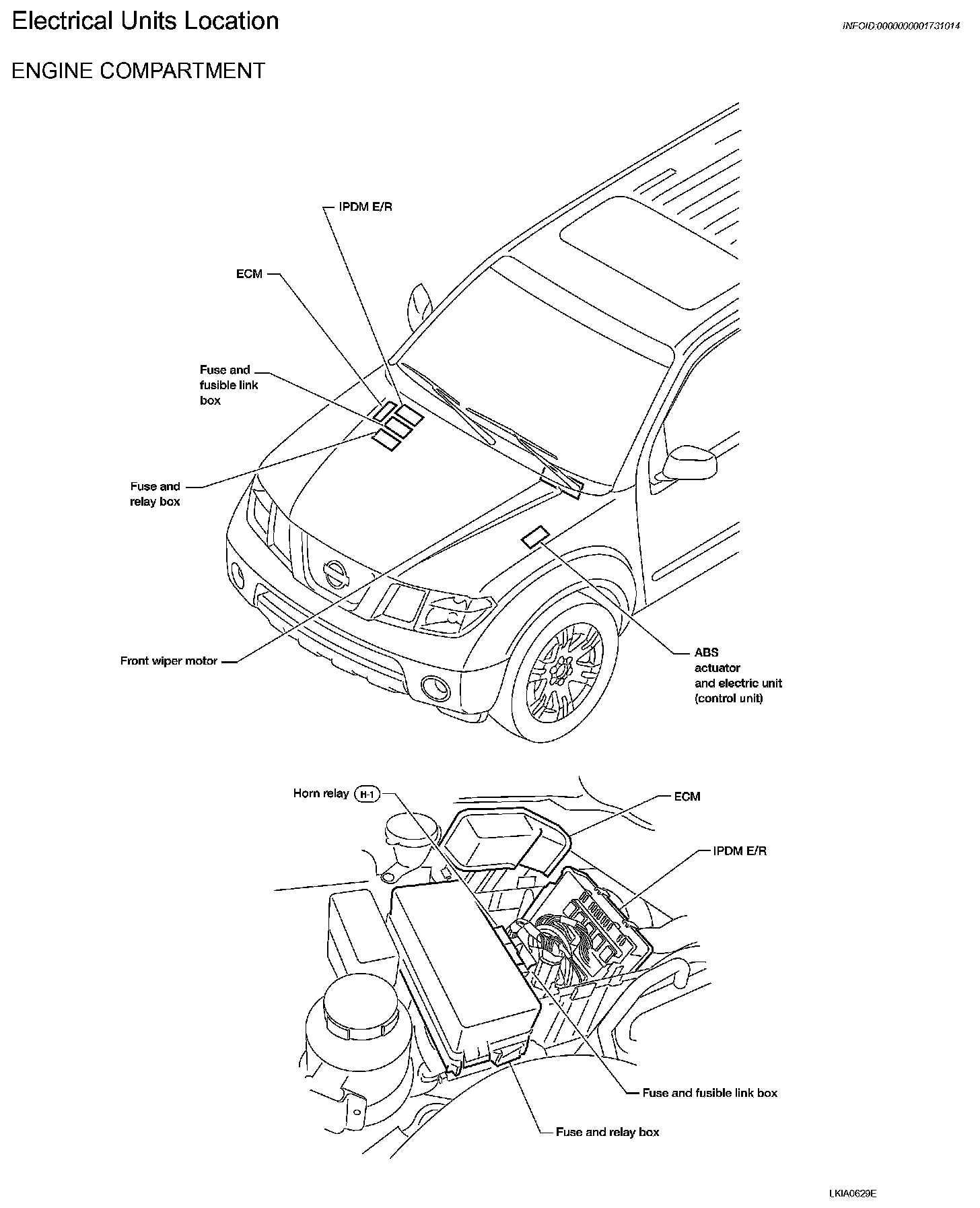 Electrical Units Location

INFOID:0000000001731014

ENGINE COMPARTMENT

IPDM E/R

ECM

Fuse and fusible link box

Fuse and relay box

Front wiper motor

ABS actuator and electric unit (control unit)

Horn relay H-1

ECM

IPDM E/R

Fuse and fusible link box

Fuse and relay box

LKIA0629E