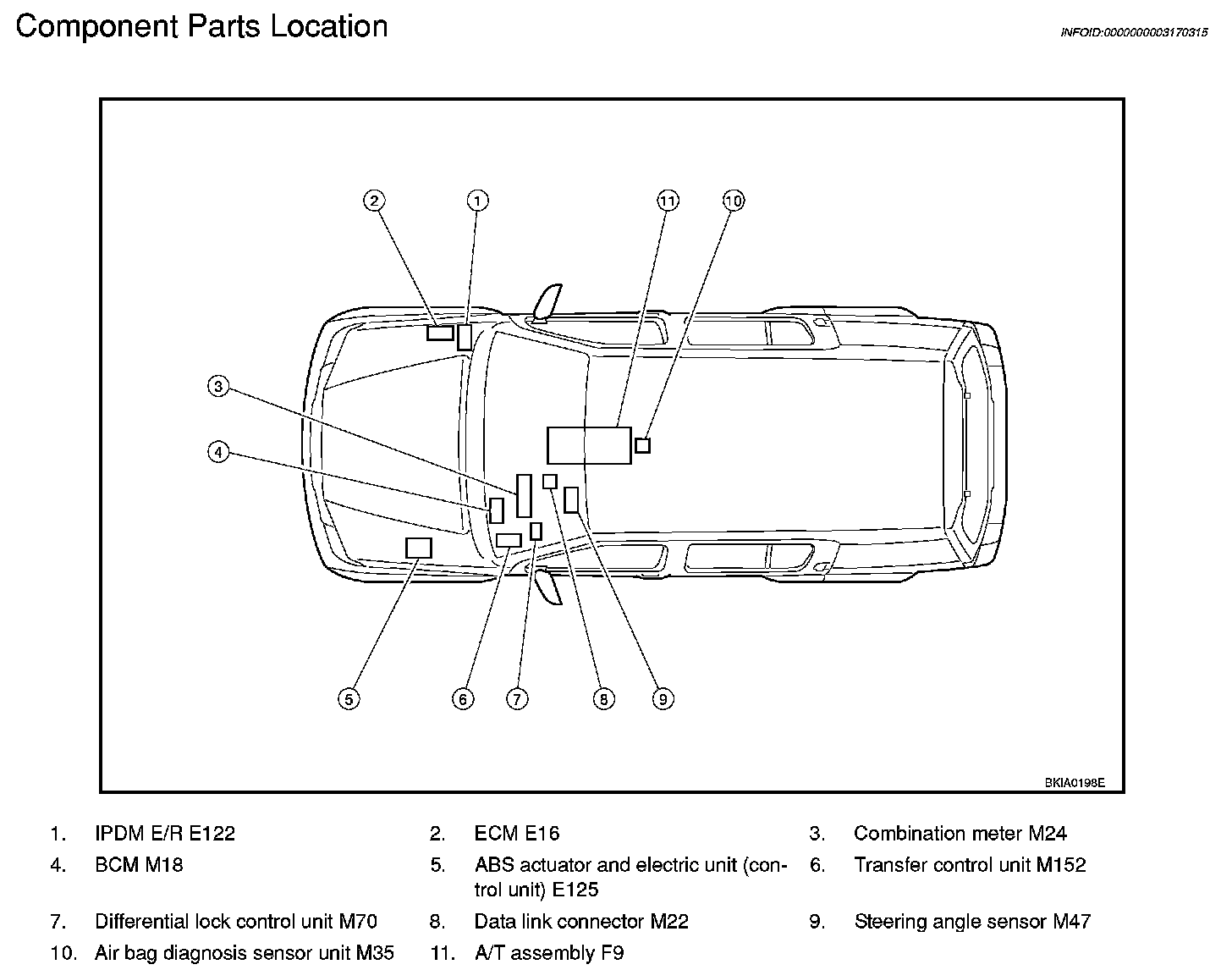 Component Parts Location

INFOID:0000000003170315

2 1 11 10

3

4

5 6 7 8 9

BKIA0198E

1. IPDM E/R E122
2. ECM E16
3. Combination meter M24
4. BCM M18
5. ABS actuator and electric unit (control unit) E125
6. Transfer control unit M152
7. Differential lock control unit M70
8. Data link connector M22
9. Steering angle sensor M47
10. Air bag diagnosis sensor unit M35
11. A/T assembly F9