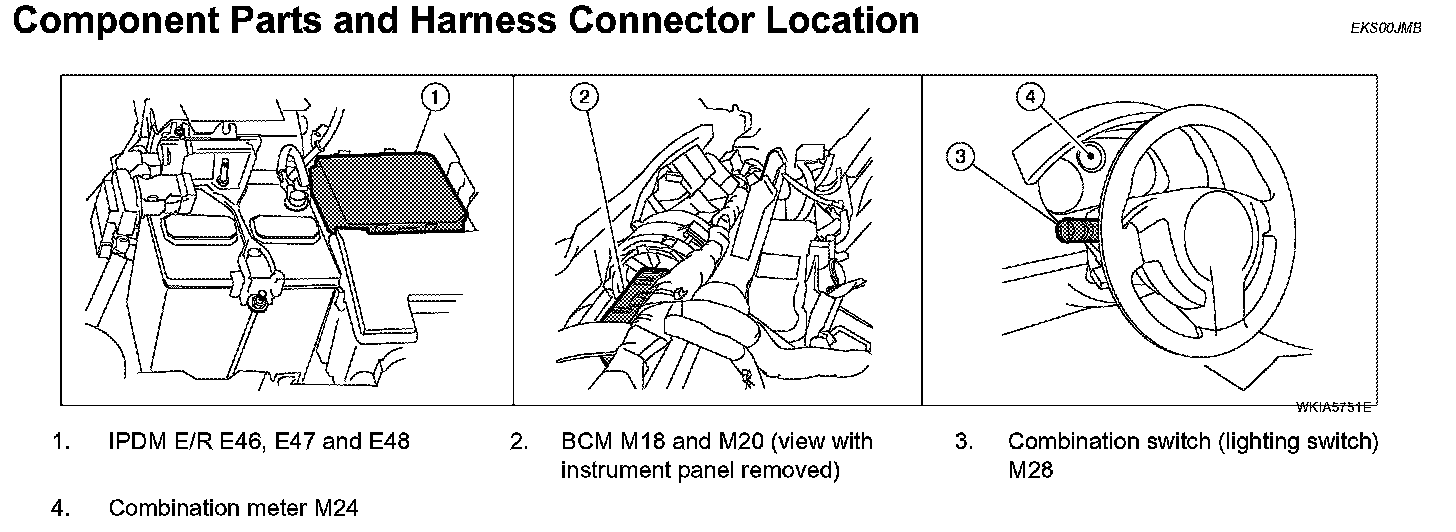 Component Parts and Harness Connector Location

EKS00JMB

1

2

4

3

WKIA5751E

1. IPDM E/R E46, E47 and E48

2. BCM M18 and M20 (view with instrument panel removed)

3. Combination switch (lighting switch) M28

4. Combination meter M24