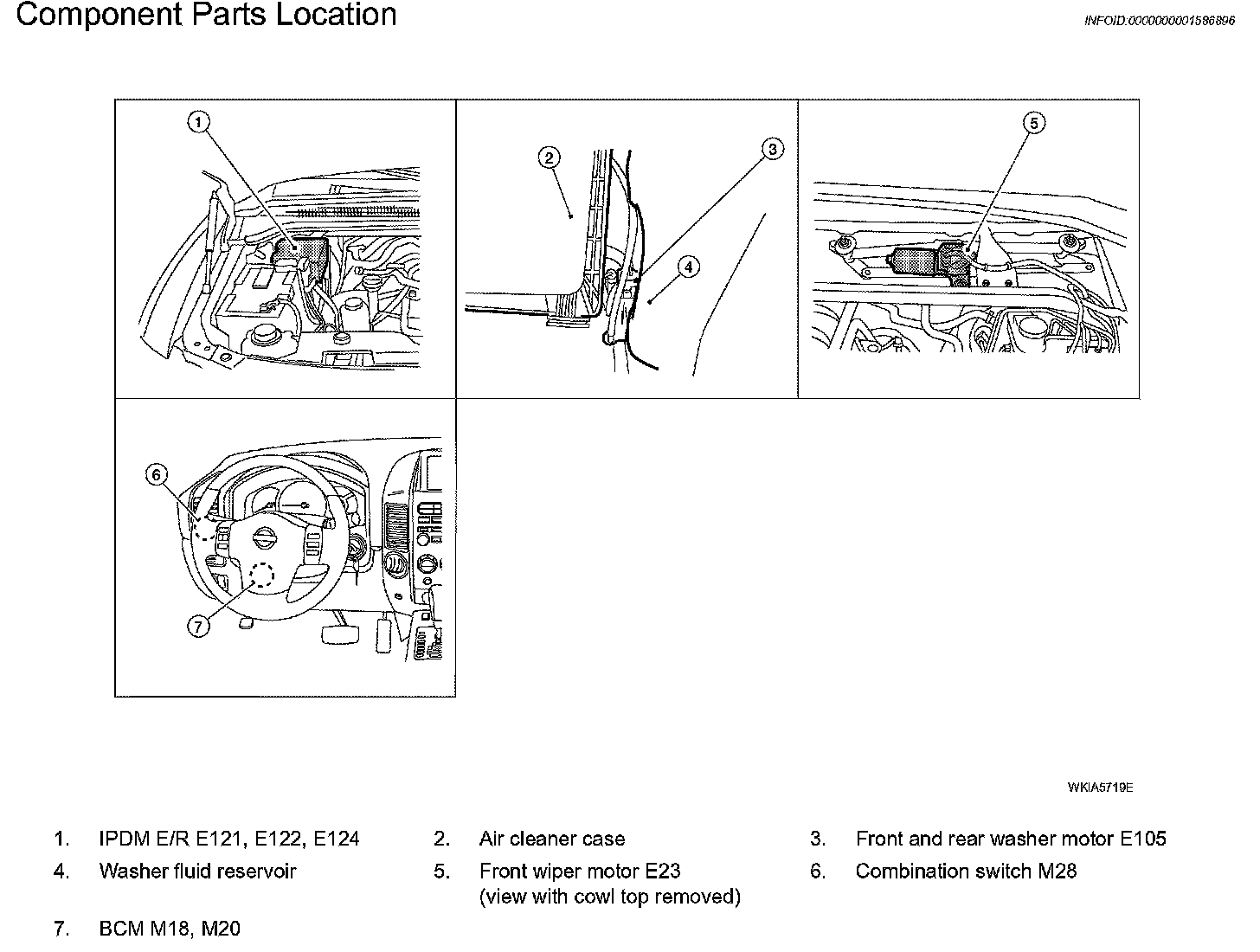 Component Parts Location

INFOID:0000000001586896

1
2
3
4
5
6
7

WKIA5719E

1. IPDM E/R E121, E122, E124
2. Air cleaner case
3. Front and rear washer motor E105
4. Washer fluid reservoir
5. Front wiper motor E23 (view with cowl top removed)
6. Combination switch M28
7. BCM M18, M20