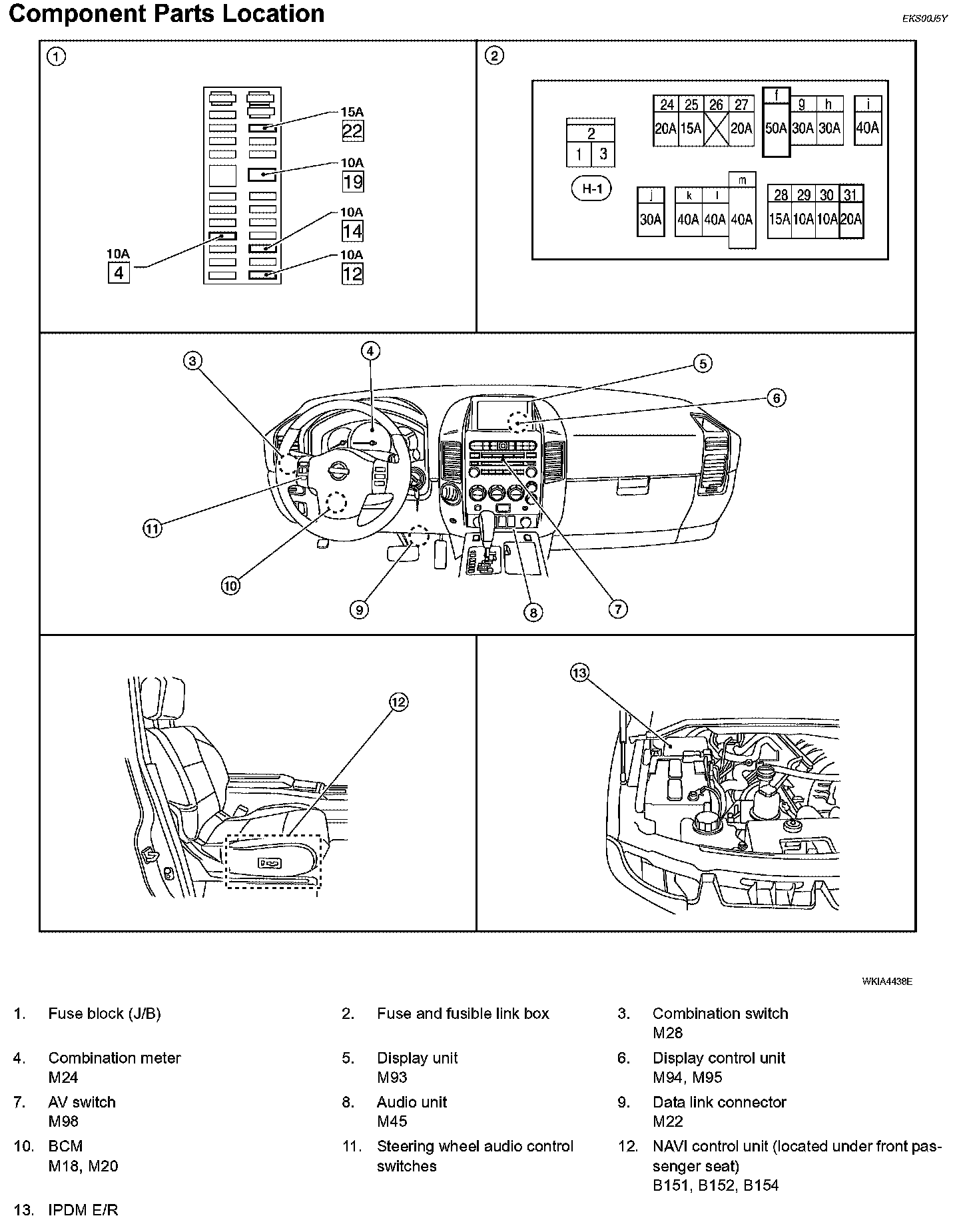 Component Parts Location

EKS00J5Y

1

15A
22
10A
19
10A
14
10A
12
10A
4

2

2
1 3
H-1

| 24 | 25 | 26 | 27 |
|---|---|---|---|
| 20A | 15A | | 20A |

| f | g | h |
|---|---|---|
| 50A | 30A | 30A |

| i |
|---|
| 40A |

| j |
|---|
| 30A |

| k | l | m |
|---|---|---|
| 40A | 40A | 40A |

| 28 | 29 | 30 | 31 |
|---|---|---|---|
| 15A | 10A | 10A | 20A |

3
4
5
6
11
10
9
8
7

12

13

WKIA4438E

1. Fuse block (J/B)
2. Fuse and fusible link box
3. Combination switch M28
4. Combination meter M24
5. Display unit M93
6. Display control unit M94, M95
7. AV switch M98
8. Audio unit M45
9. Data link connector M22
10. BCM M18, M20
11. Steering wheel audio control switches
12. NAVI control unit (located under front passenger seat) B151, B152, B154
13. IPDM E/R