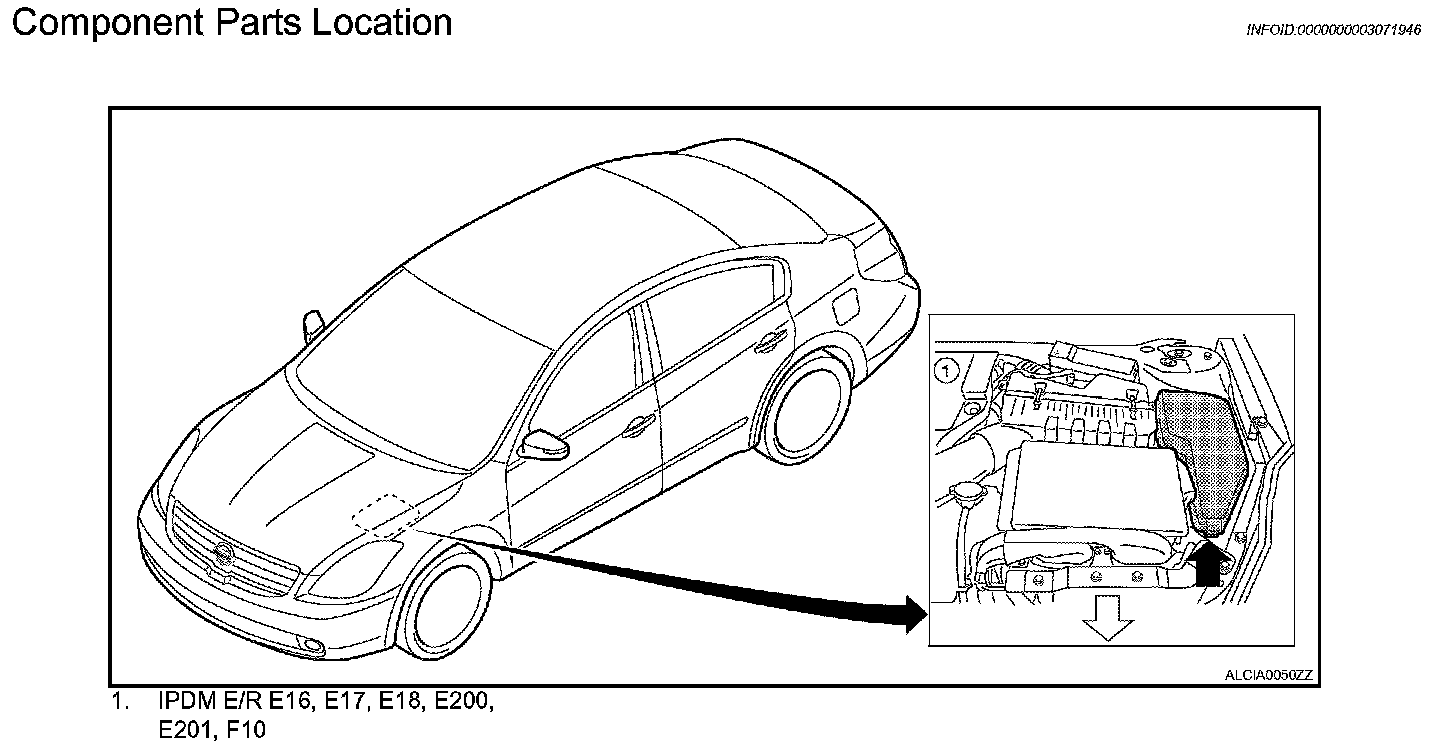 Component Parts Location

INFOID:0000000003071946

1

ALCIA0050ZZ

1. IPDM E/R E16, E17, E18, E200, E201, F10